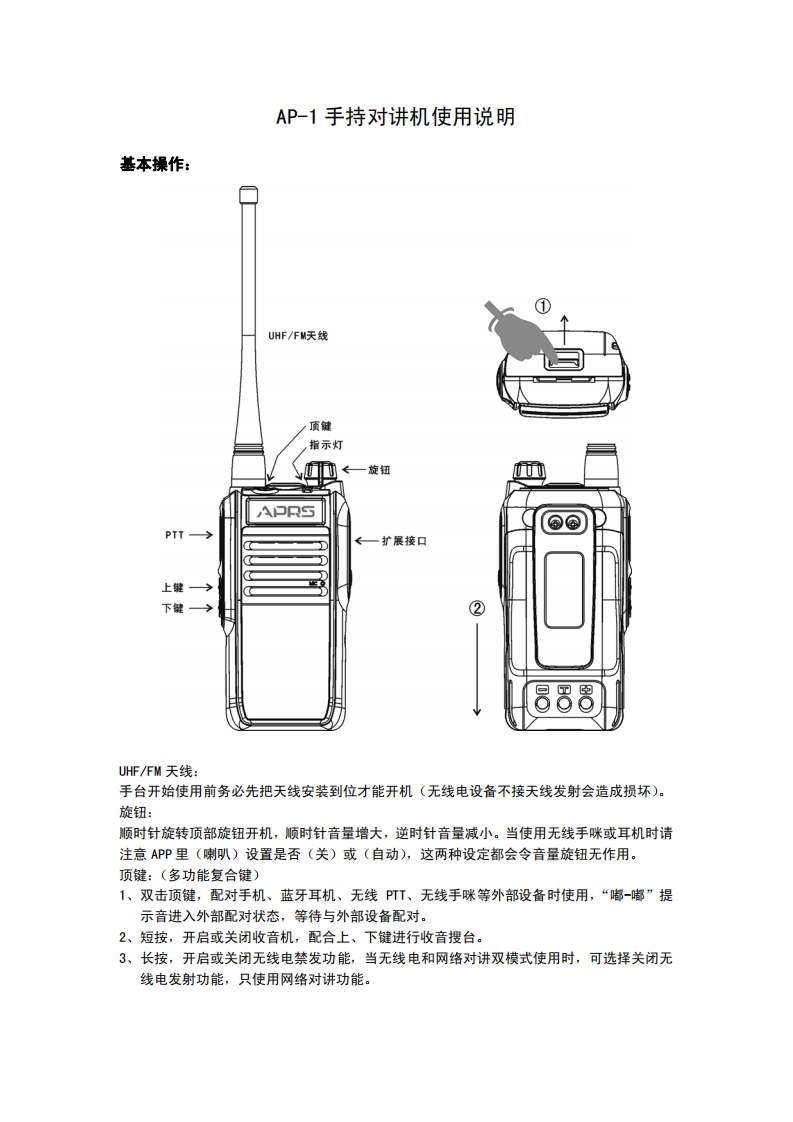 AP-1 手持对讲机使用说明

基本操作：

UHF/FM天线

顶键

指示灯

旋钮

APRS

PTT

扩展接口

上键

下键

MIC

①

②

UHF/FM 天线：
手台开始使用前务必先把天线安装到位才能开机（无线电设备不接天线发射会造成损坏）。
旋钮：
顺时针旋转顶部旋钮开机，顺时针音量增大，逆时针音量减小。当使用无线手咪或耳机时请注意 APP 里（喇叭）设置是否（关）或（自动），这两种设定都会令音量旋钮无作用。
顶键：（多功能复合键）
1、双击顶键，配对手机、蓝牙耳机、无线 PTT、无线手咪等外部设备时使用，“嘟-嘟”提示音进入外部配对状态，等待与外部设备配对。
2、短按，开启或关闭收音机，配合上、下键进行收音搜台。
3、长按，开启或关闭无线电禁发功能，当无线电和网络对讲双模式使用时，可选择关闭无线电发射功能，只使用网络对讲功能。