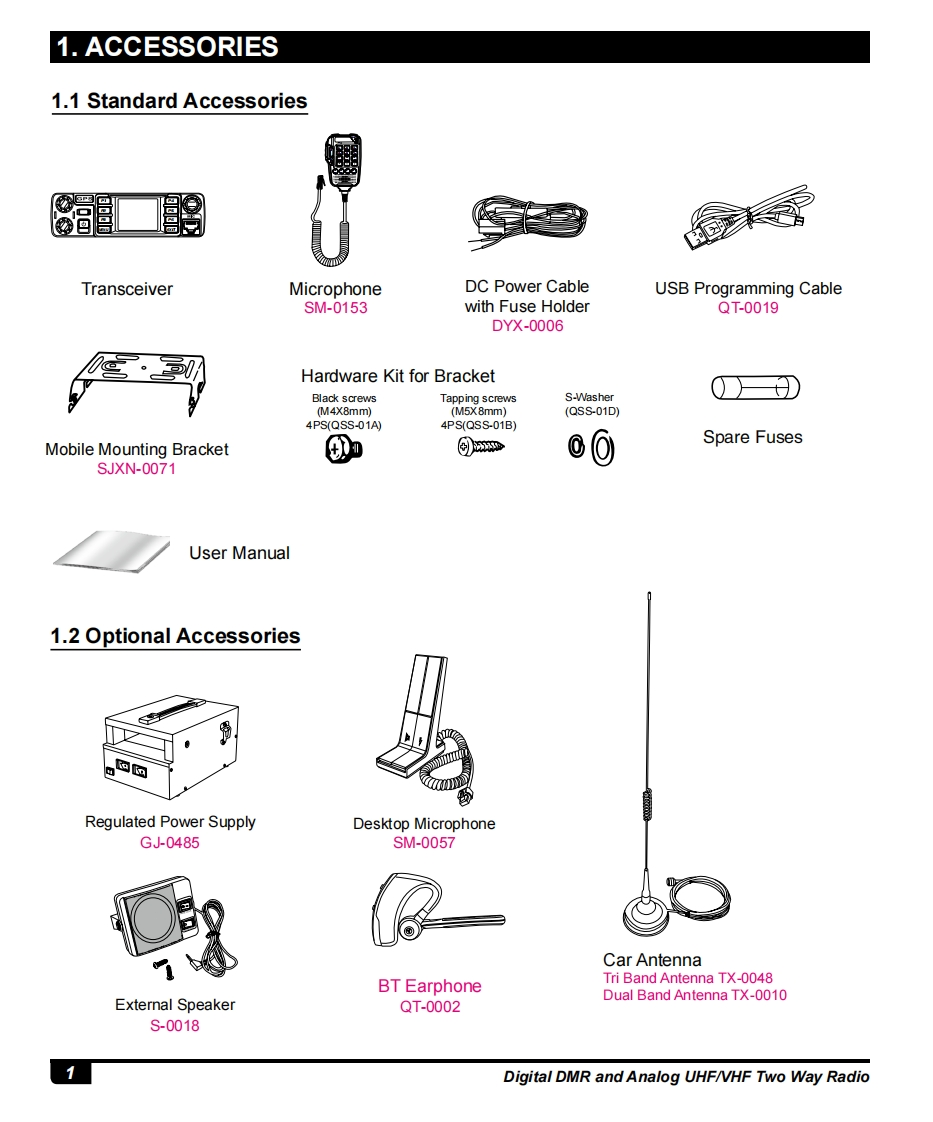 1. ACCESSORIES

1.1 Standard Accessories

Transceiver

Microphone
SM-0153

DC Power Cable with Fuse Holder
DYX-0006

USB Programming Cable
QT-0019

Mobile Mounting Bracket
SJXN-0071

Hardware Kit for Bracket

Black screws
(M4X8mm)
4PS(QSS-01A)

Tapping screws
(M5X8mm)
4PS(QSS-01B)

S-Washer
(QSS-01D)

Spare Fuses

User Manual

1.2 Optional Accessories

Regulated Power Supply
GJ-0485

Desktop Microphone
SM-0057

External Speaker
S-0018

BT Earphone
QT-0002

Car Antenna
Tri Band Antenna TX-0048
Dual Band Antenna TX-0010

1

Digital DMR and Analog UHF/VHF Two Way Radio