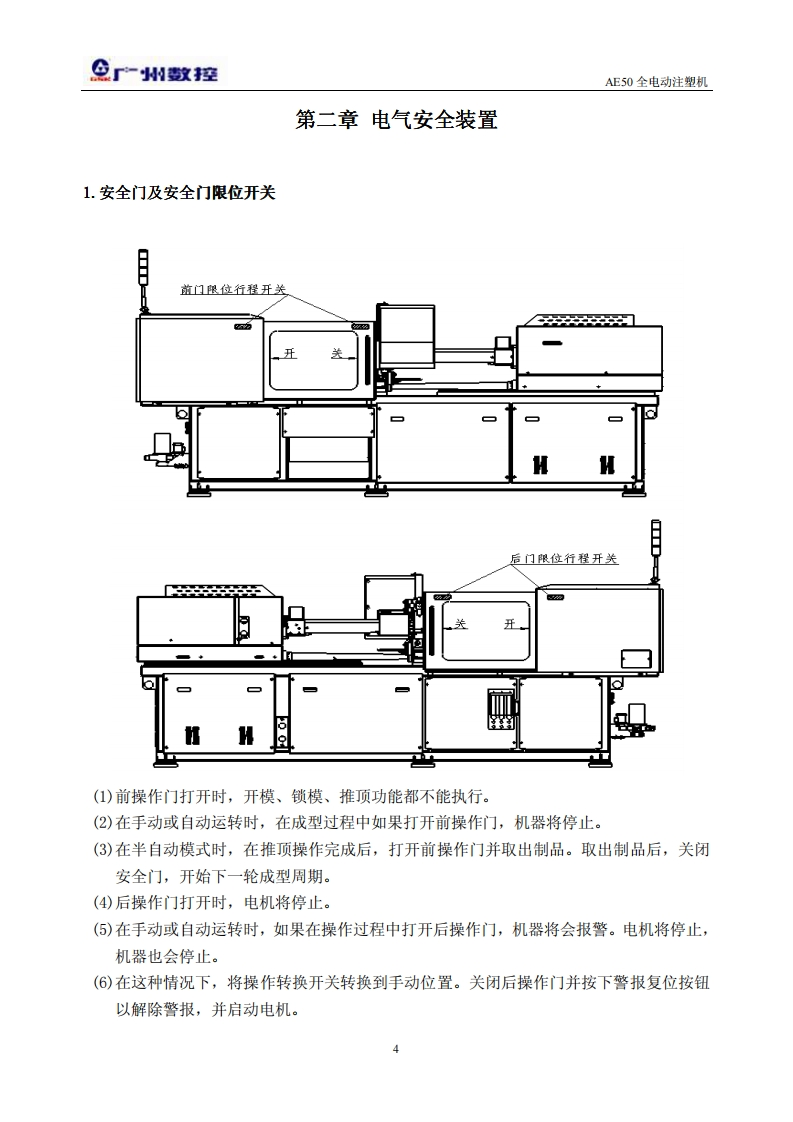 广州数控

AE50 全电动注塑机

第二章 电气安全装置

1. 安全门及安全门限位开关

前门限位行程开关

开 关

后门限位行程开关

关 开

(1)前操作门打开时，开模、锁模、推顶功能都不能执行。

(2)在手动或自动运转时，在成型过程中如果打开前操作门，机器将停止。

(3)在半自动模式时，在推顶操作完成后，打开前操作门并取出制品。取出制品后，关闭安全门，开始下一轮成型周期。

(4)后操作门打开时，电机将停止。

(5)在手动或自动运转时，如果在操作过程中打开后操作门，机器将会报警。电机将停止，机器也会停止。

(6)在这种情况下，将操作转换开关转换到手动位置。关闭后操作门并按下警报复位按钮以解除警报，并启动电机。

4