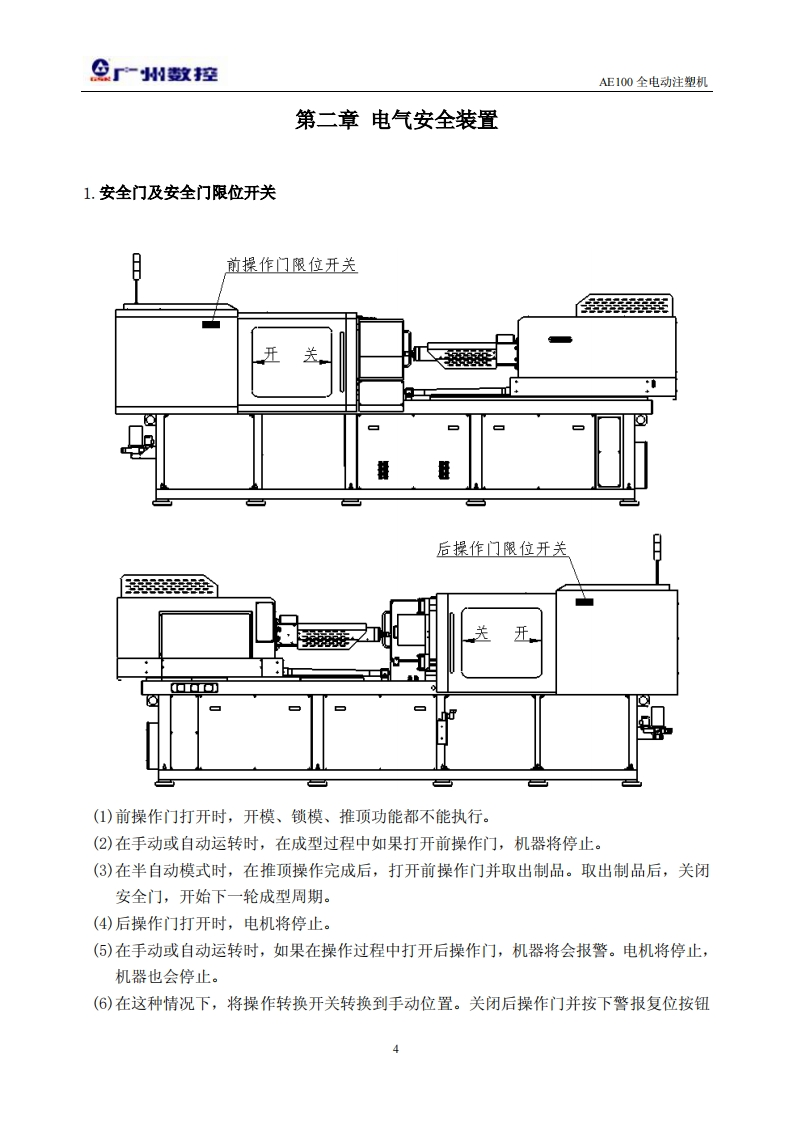 广州数控

AE100 全电动注塑机

第二章 电气安全装置

1. 安全门及安全门限位开关

前操作门限位开关

开 关

后操作门限位开关

关 开

(1)前操作门打开时，开模、锁模、推顶功能都不能执行。

(2)在手动或自动运转时，在成型过程中如果打开前操作门，机器将停止。

(3)在半自动模式时，在推顶操作完成后，打开前操作门并取出制品。取出制品后，关闭安全门，开始下一轮成型周期。

(4)后操作门打开时，电机将停止。

(5)在手动或自动运转时，如果在操作过程中打开后操作门，机器将会报警。电机将停止，机器也会停止。

(6)在这种情况下，将操作转换开关转换到手动位置。关闭后操作门并按下警报复位按钮

4