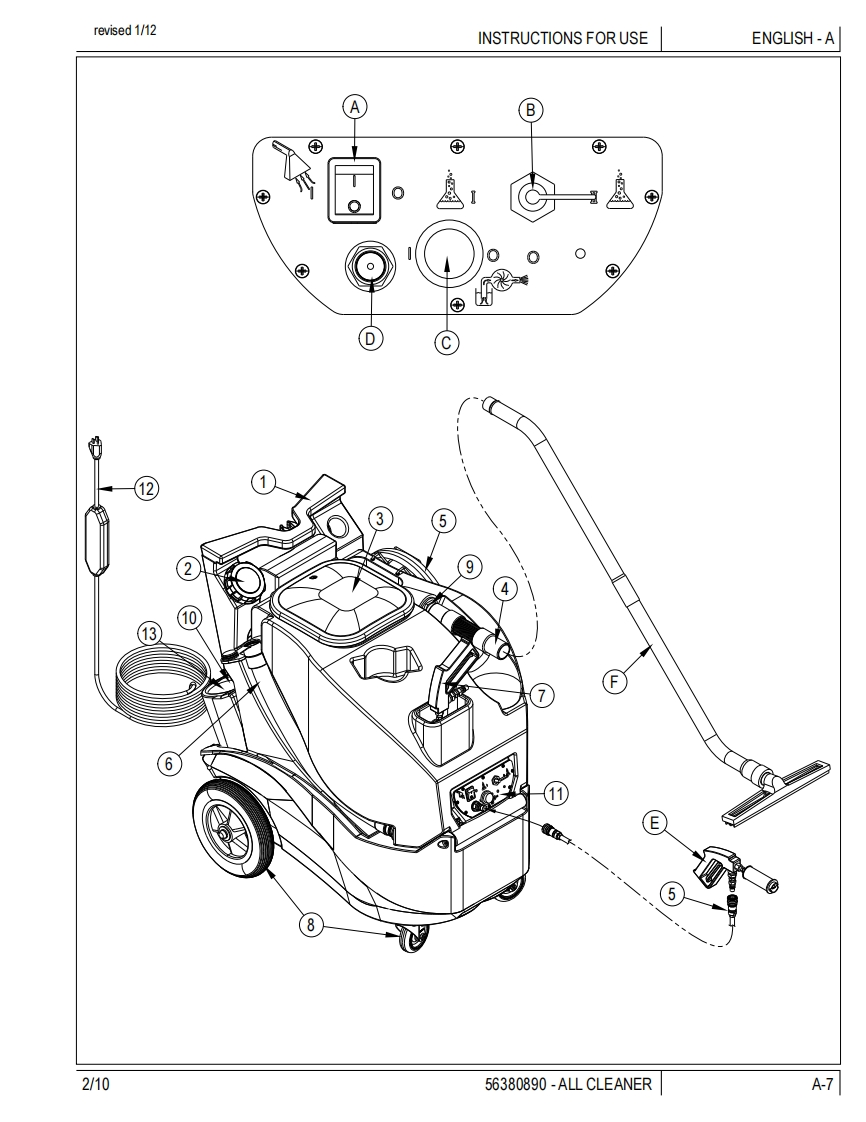 revised 1/12

INSTRUCTIONS FOR USE

ENGLISH - A

A

B

D

C

12

1

3

5

2

9

4

10

13

7

F

6

11

E

5

8

2/10

56380890 - ALL CLEANER

A-7