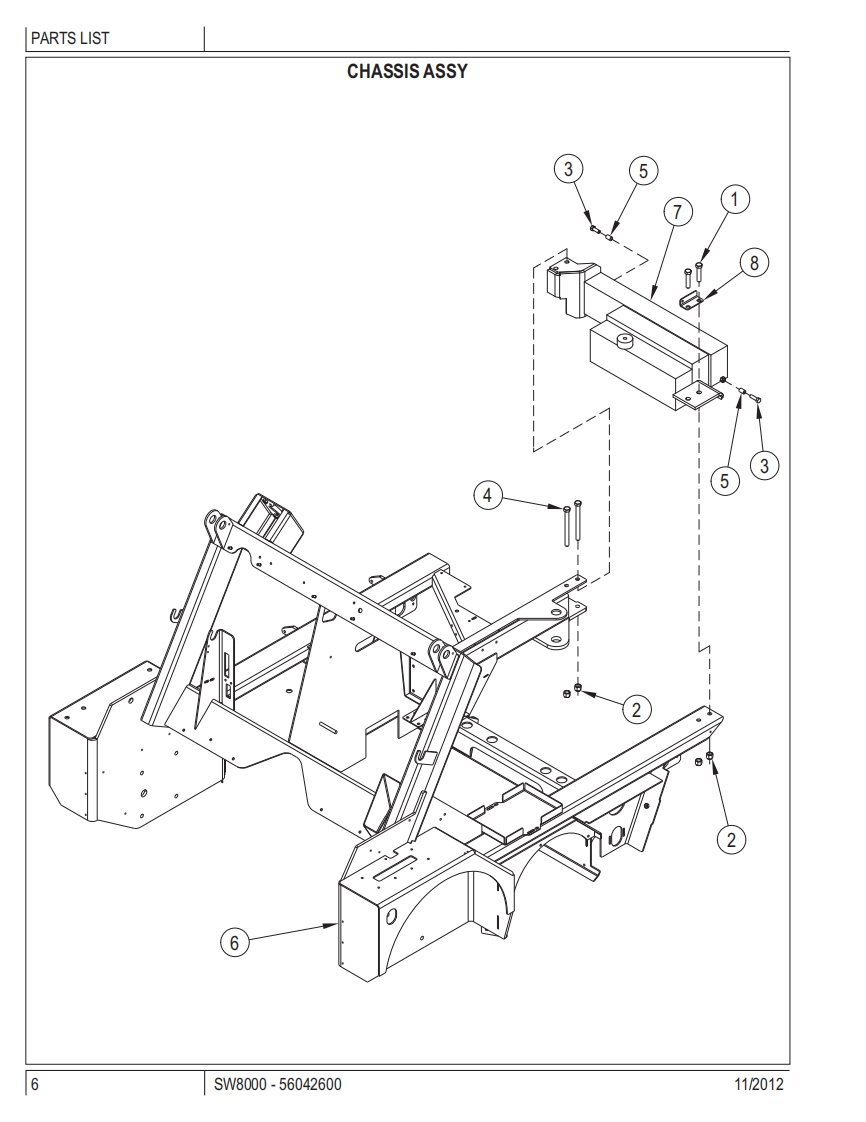 PARTS LIST

CHASSIS ASSY

3
5
7
1
8
5
3
4
2
2
6

6
SW8000 - 56042600
11/2012