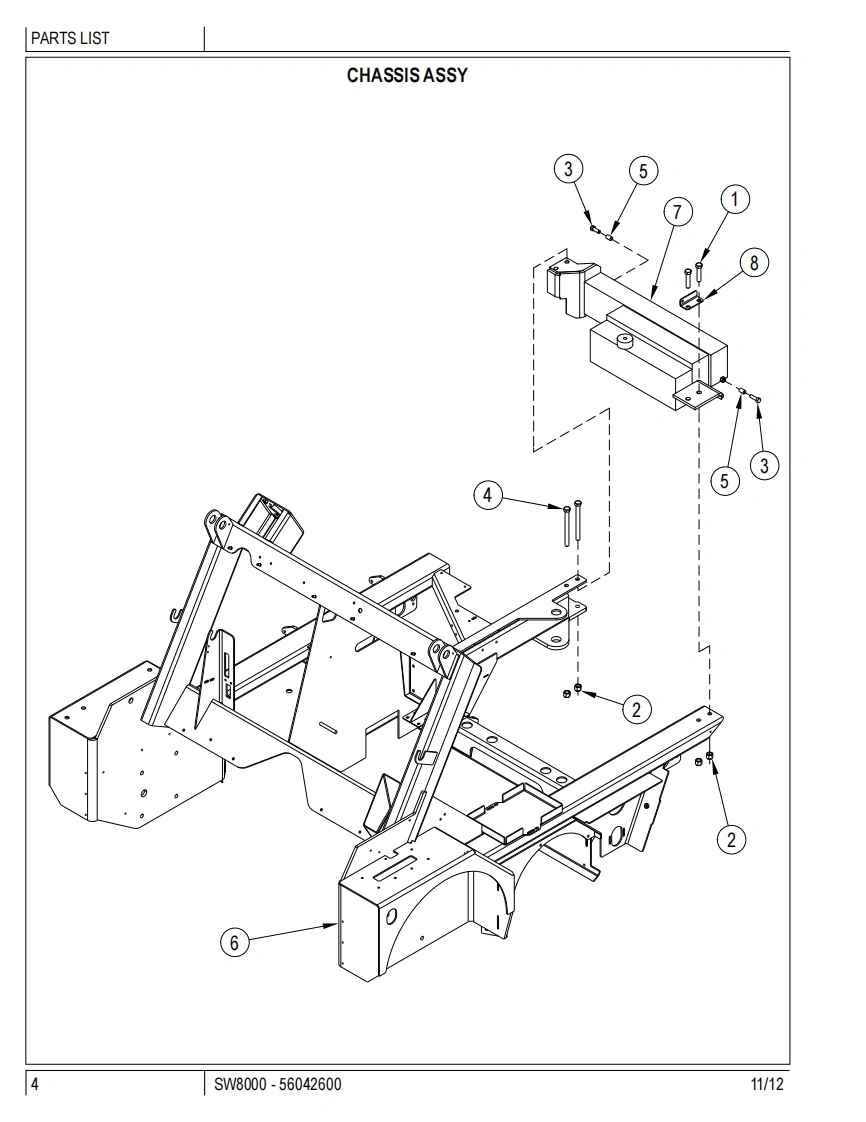 PARTS LIST

CHASSIS ASSY

3
5
7
1
8
5
3
4
2
2
6

4
SW8000 - 56042600
11/12