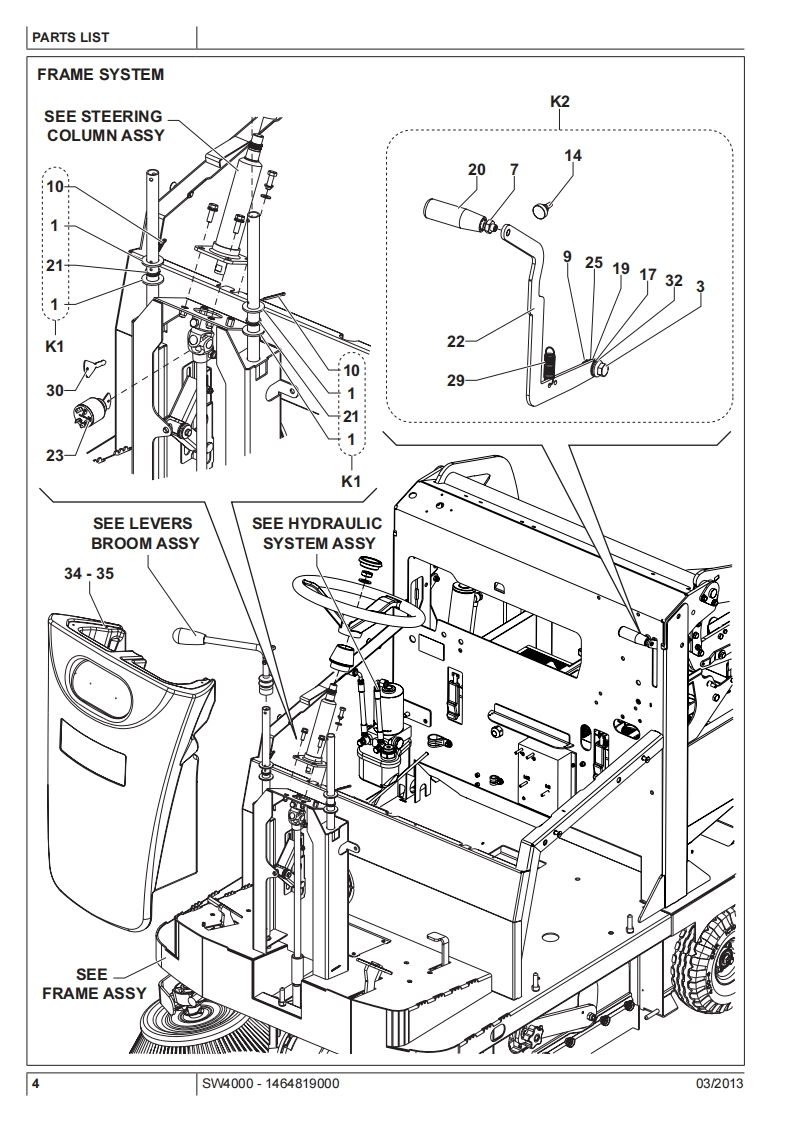 PARTS LIST

FRAME SYSTEM

SEE STEERING COLUMN ASSY

10
1
21
1
K1

30
23

10
1
21
1
K1

K2
20
7
14
9
25
19
17
32
3
22
29

SEE LEVERS BROOM ASSY

SEE HYDRAULIC SYSTEM ASSY

34 - 35

SEE FRAME ASSY

4
SW4000 - 1464819000
03/2013