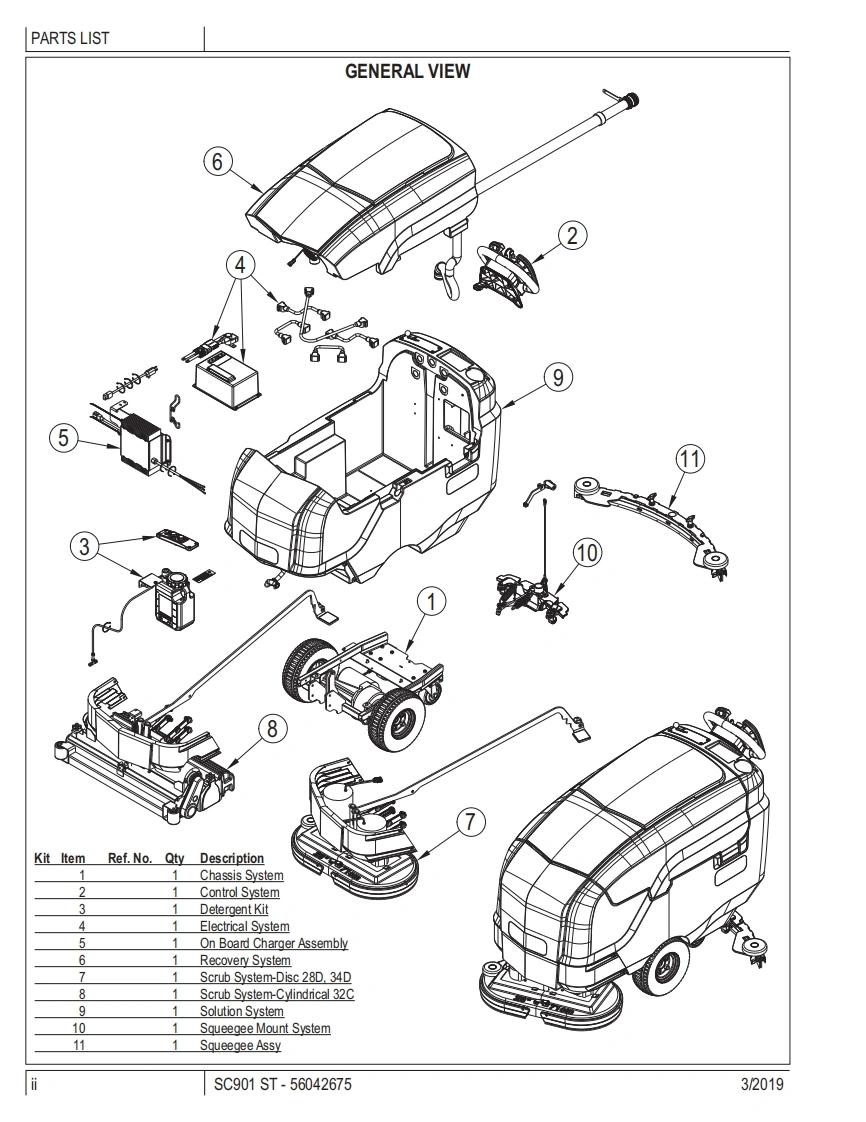 PARTS LIST

GENERAL VIEW

6
2
4
9
5
11
3
10
1
8
7

| Kit | Item | Ref. No. | Qty | Description |
|---|---|---|---|---|
| | 1 | | 1 | Chassis System |
| | 2 | | 1 | Control System |
| | 3 | | 1 | Detergent Kit |
| | 4 | | 1 | Electrical System |
| | 5 | | 1 | On Board Charger Assembly |
| | 6 | | 1 | Recovery System |
| | 7 | | 1 | Scrub System-Disc 28D, 34D |
| | 8 | | 1 | Scrub System-Cylindrical 32C |
| | 9 | | 1 | Solution System |
| | 10 | | 1 | Squeegee Mount System |
| | 11 | | 1 | Squeegee Assy |

ii SC901 ST - 56042675 3/2019