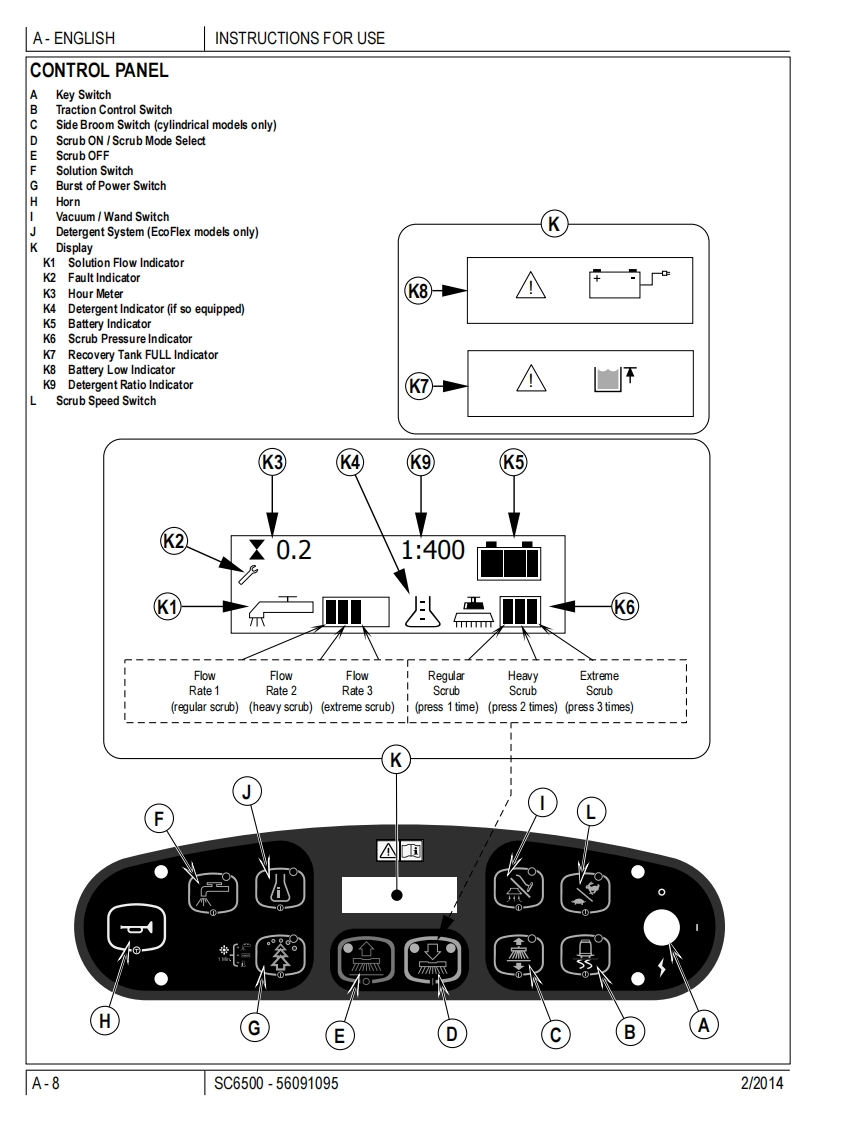 A - ENGLISH INSTRUCTIONS FOR USE

CONTROL PANEL

A Key Switch
B Traction Control Switch
C Side Broom Switch (cylindrical models only)
D Scrub ON / Scrub Mode Select
E Scrub OFF
F Solution Switch
G Burst of Power Switch
H Horn
I Vacuum / Wand Switch
J Detergent System (EcoFlex models only)
K Display
K1 Solution Flow Indicator
K2 Fault Indicator
K3 Hour Meter
K4 Detergent Indicator (if so equipped)
K5 Battery Indicator
K6 Scrub Pressure Indicator
K7 Recovery Tank FULL Indicator
K8 Battery Low Indicator
K9 Detergent Ratio Indicator
L Scrub Speed Switch

K

K8

K7

K3 K4 K9 K5

K2

0.2 1:400

K1 K6

Flow Rate 1 (regular scrub)
Flow Rate 2 (heavy scrub)
Flow Rate 3 (extreme scrub)
Regular Scrub (press 1 time)
Heavy Scrub (press 2 times)
Extreme Scrub (press 3 times)

K

F J I L

H G E D C B A

A - 8 SC6500 - 56091095 2/2014