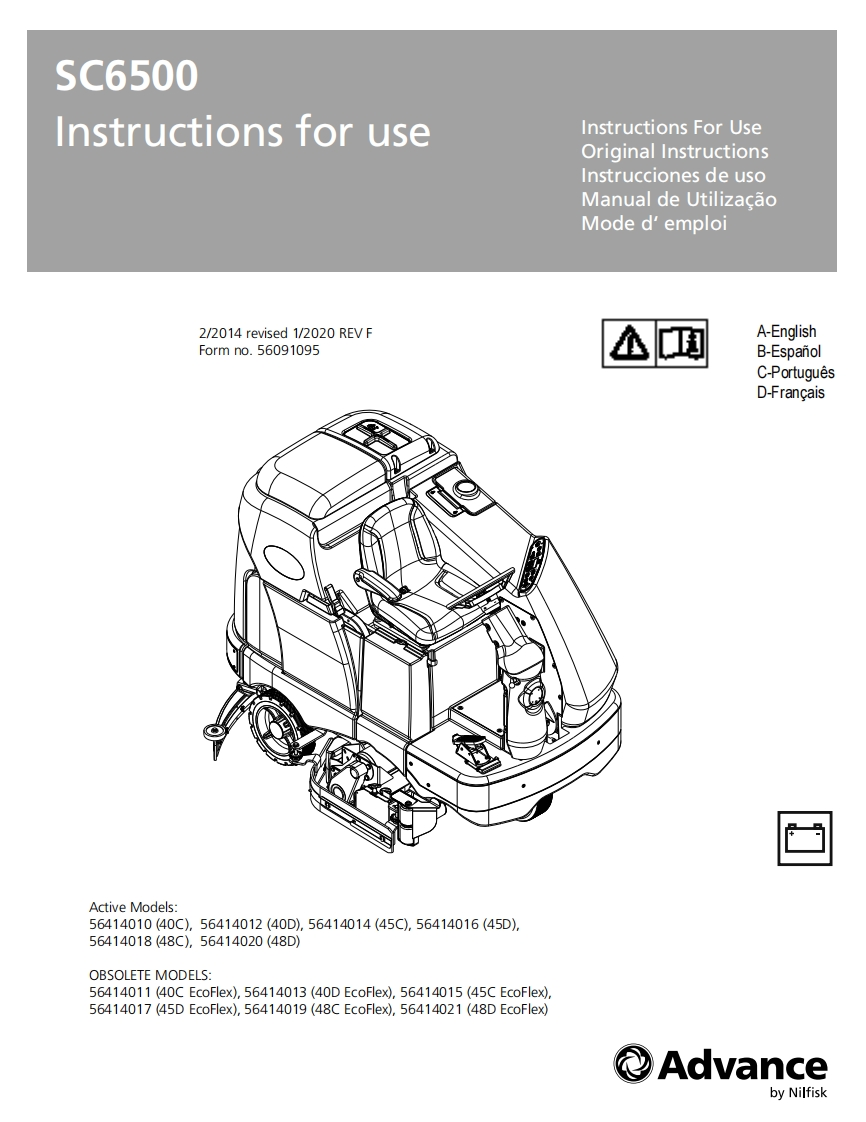 SC6500
Instructions for use

Instructions For Use
Original Instructions
Instrucciones de uso
Manual de Utilização
Mode d' emploi

2/2014 revised 1/2020 REV F
Form no. 56091095

A-English
B-Español
C-Português
D-Français

Active Models:
56414010 (40C), 56414012 (40D), 56414014 (45C), 56414016 (45D), 56414018 (48C), 56414020 (48D)

OBSOLETE MODELS:
56414011 (40C EcoFlex), 56414013 (40D EcoFlex), 56414015 (45C EcoFlex), 56414017 (45D EcoFlex), 56414019 (48C EcoFlex), 56414021 (48D EcoFlex)

Advance
by Nilfisk