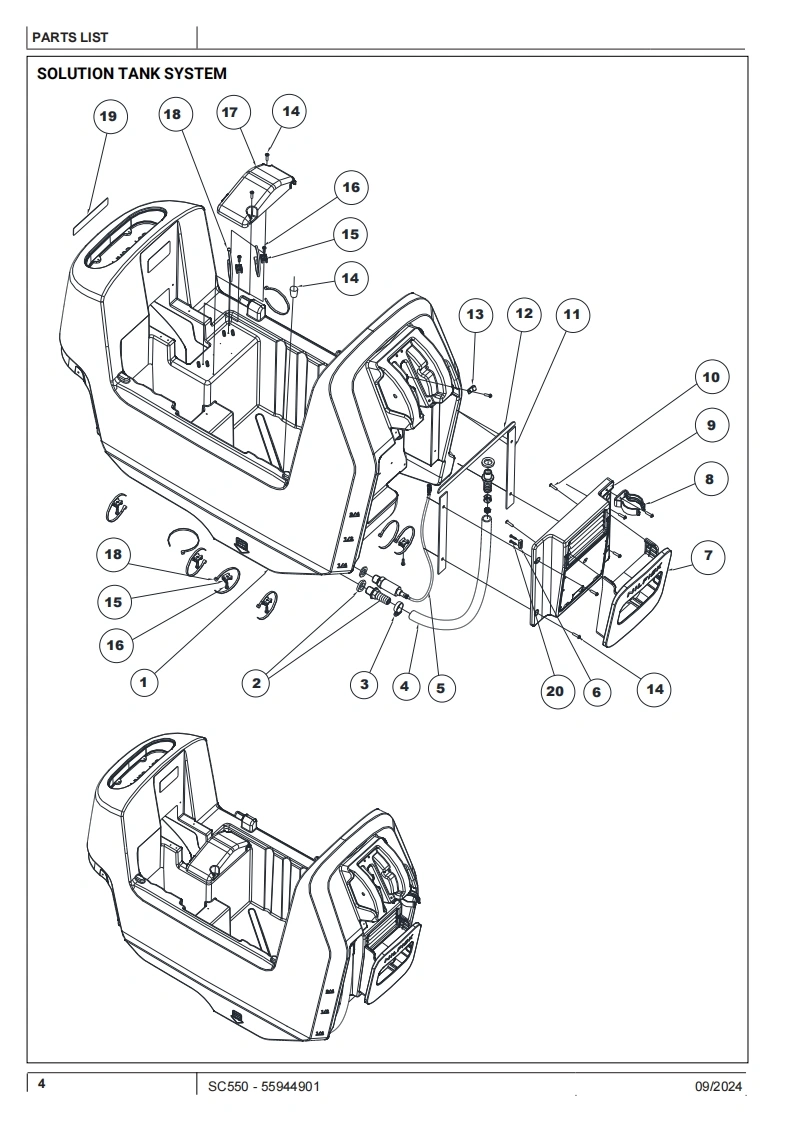 PARTS LIST

SOLUTION TANK SYSTEM

19
18
17
14
16
15
14
13
12
11
10
9
8
7
18
15
16
1
2
3
4
5
20
6
14

4
SC550 - 55944901
09/2024