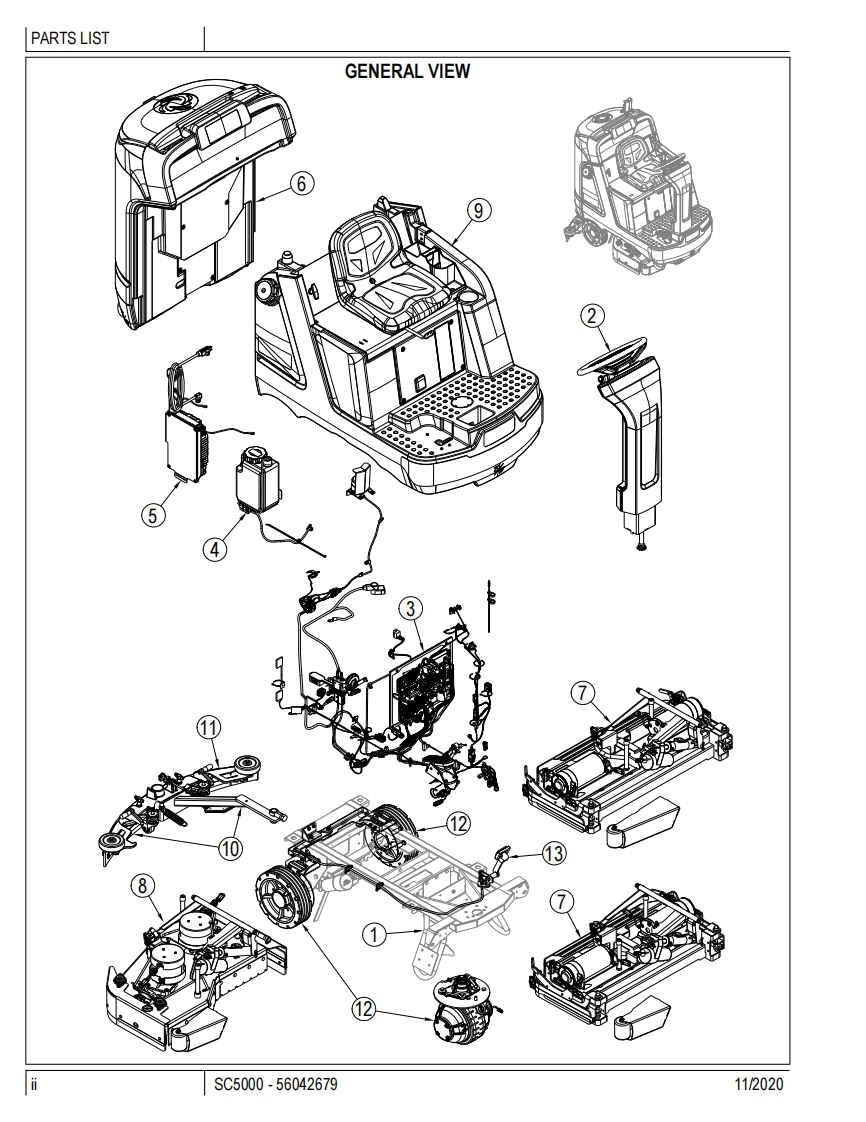 PARTS LIST

GENERAL VIEW

6
9
2
5
4
3
7
11
10
12
13
8
1
7
12

ii SC5000 - 56042679 11/2020