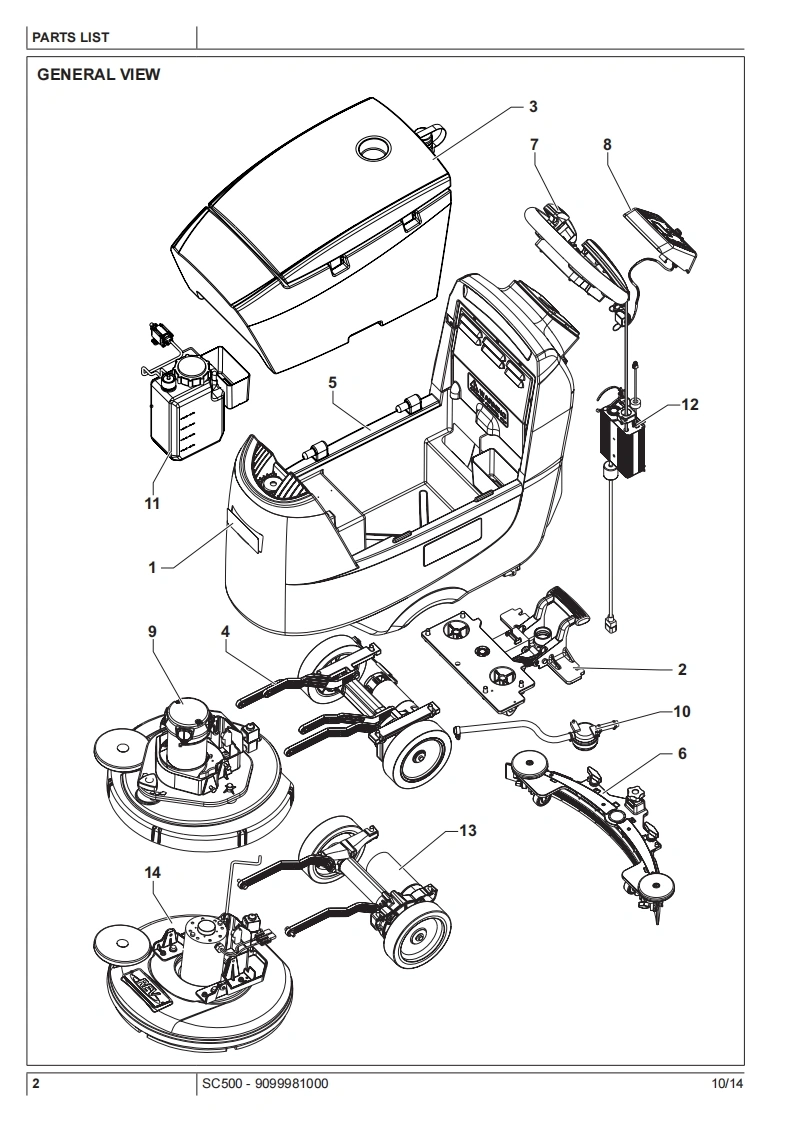 PARTS LIST

GENERAL VIEW

3
7
8
5
12
11
1
9
4
2
10
6
13
14

2
SC500 - 9099981000
10/14