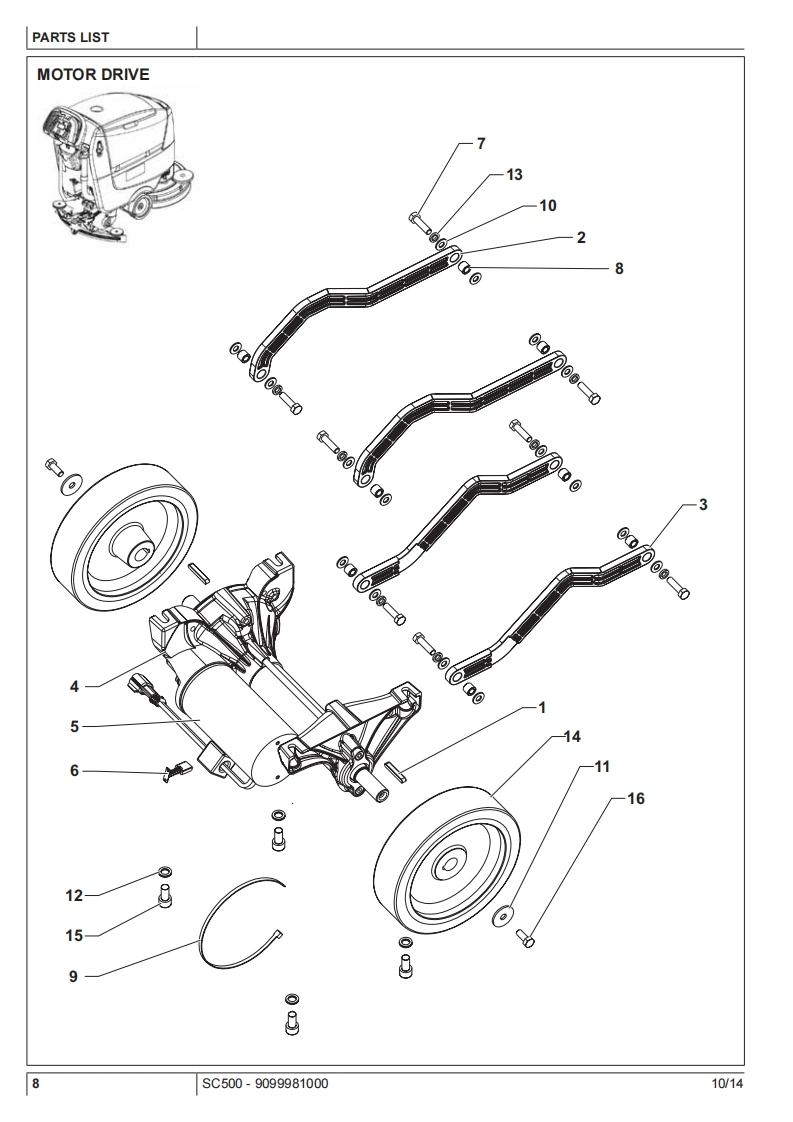 PARTS LIST

MOTOR DRIVE

7
13
10
2
8
3
4
5
6
1
14
11
16
12
15
9

8 SC500 - 9099981000 10/14