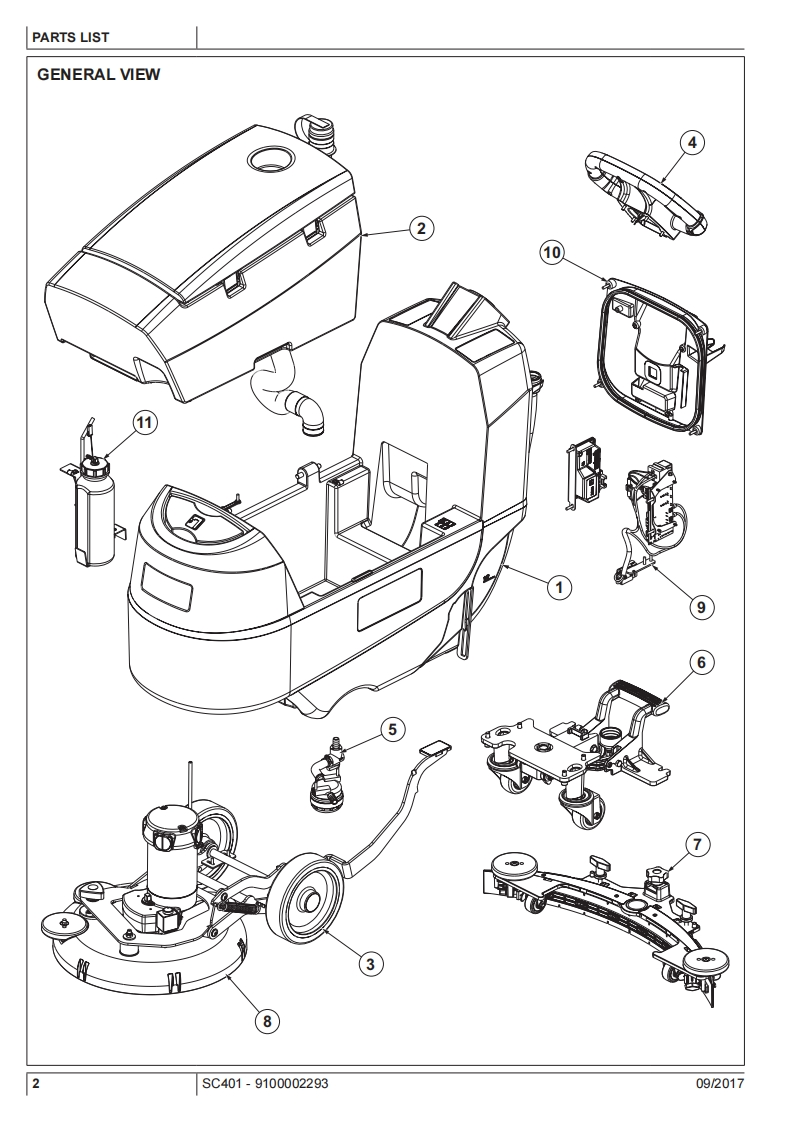 PARTS LIST

GENERAL VIEW

2

4

10

11

1

9

6

5

7

3

8

2

SC401 - 9100002293

09/2017