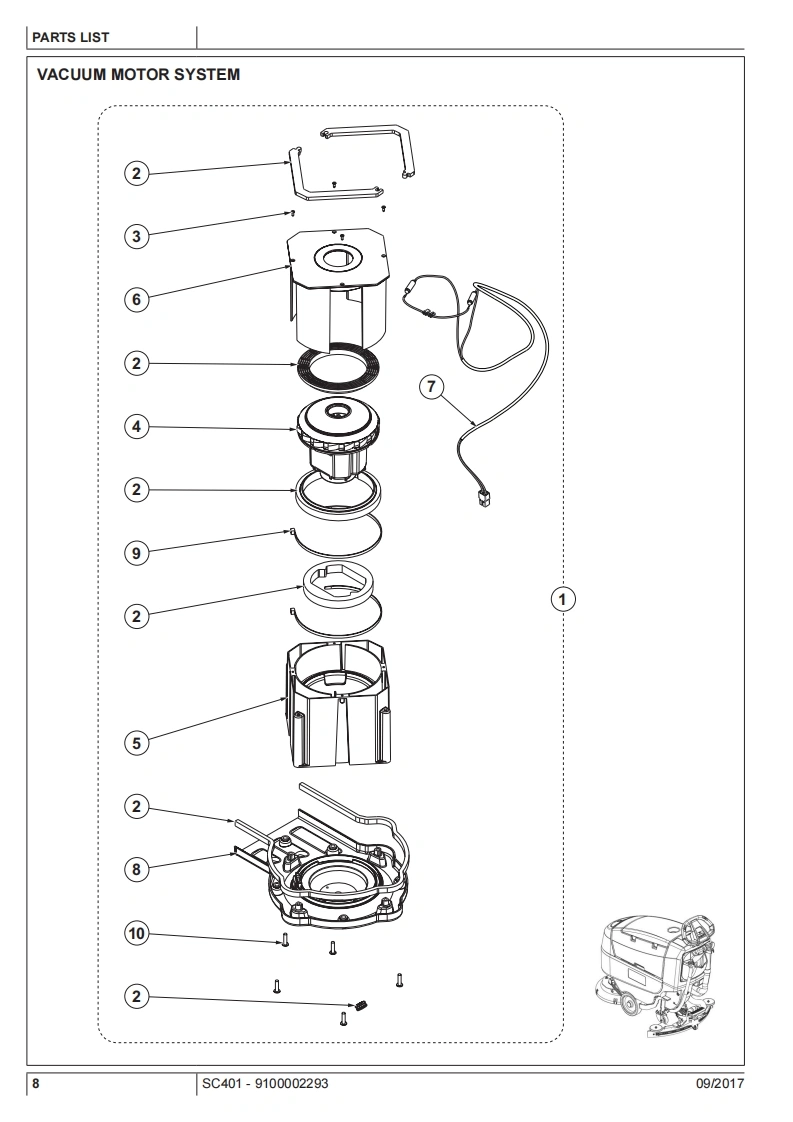 PARTS LIST

VACUUM MOTOR SYSTEM

2
3
6
2
4
2
9
2
5
2
8
10
2
7
1

8
SC401 - 9100002293
09/2017