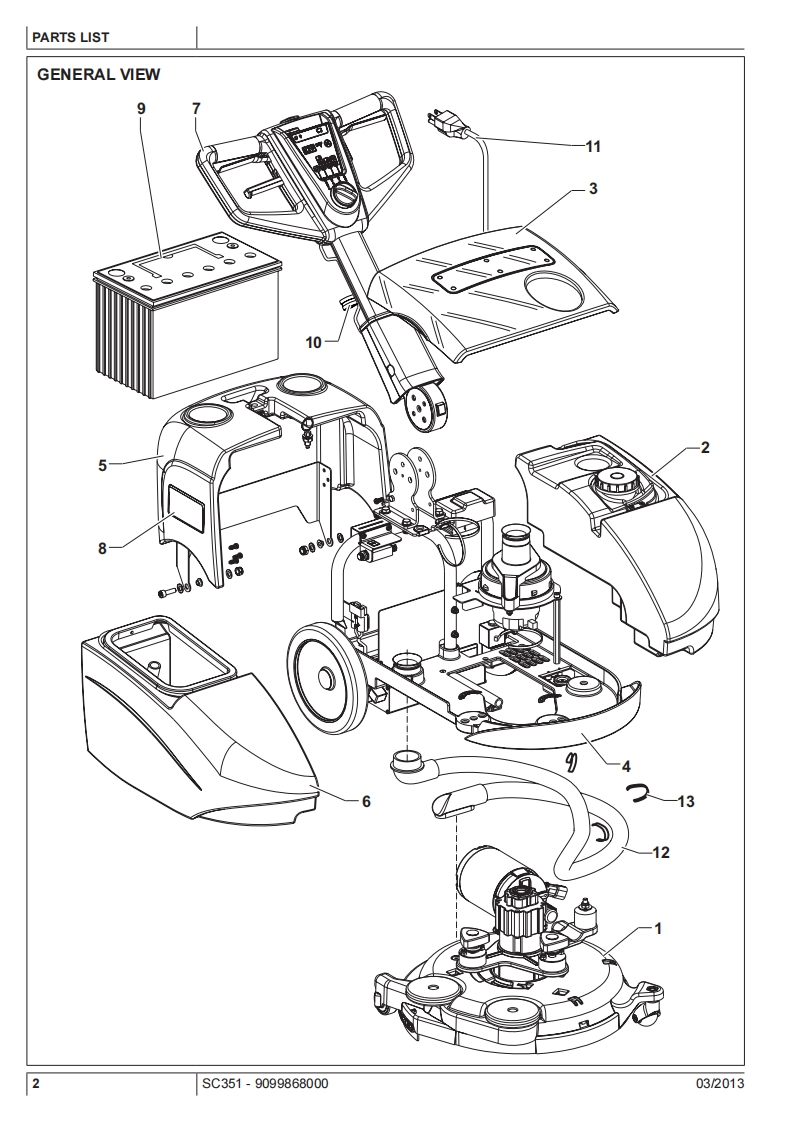 PARTS LIST

GENERAL VIEW

9
7
11
3
10
5
2
8
4
6
13
12
1

2
SC351 - 9099868000
03/2013