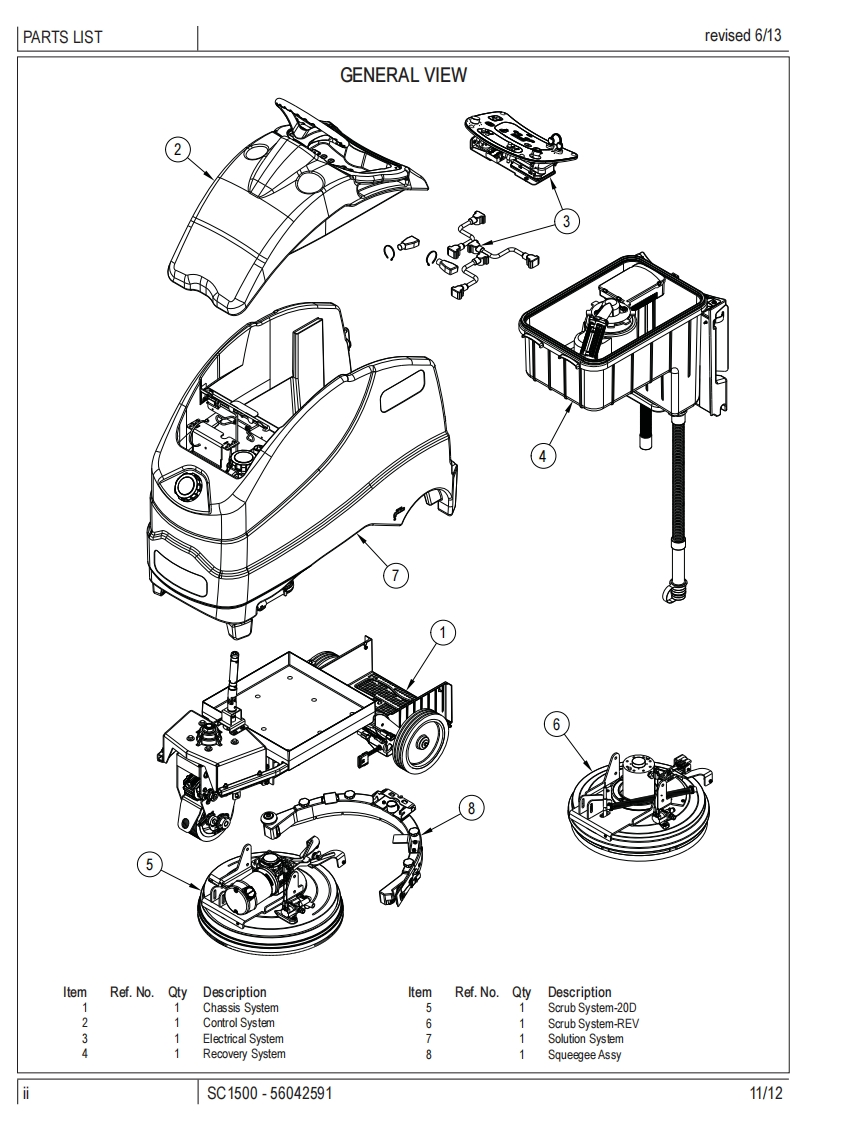 PARTS LIST

revised 6/13

GENERAL VIEW

2

3

4

7

1

6

8

5

| Item | Ref. No. | Qty | Description |
|---|---|---|---|
| 1 | | 1 | Chassis System |
| 2 | | 1 | Control System |
| 3 | | 1 | Electrical System |
| 4 | | 1 | Recovery System |

| Item | Ref. No. | Qty | Description |
|---|---|---|---|
| 5 | | 1 | Scrub System-20D |
| 6 | | 1 | Scrub System-REV |
| 7 | | 1 | Solution System |
| 8 | | 1 | Squeegee Assy |

ii

SC1500 - 56042591

11/12