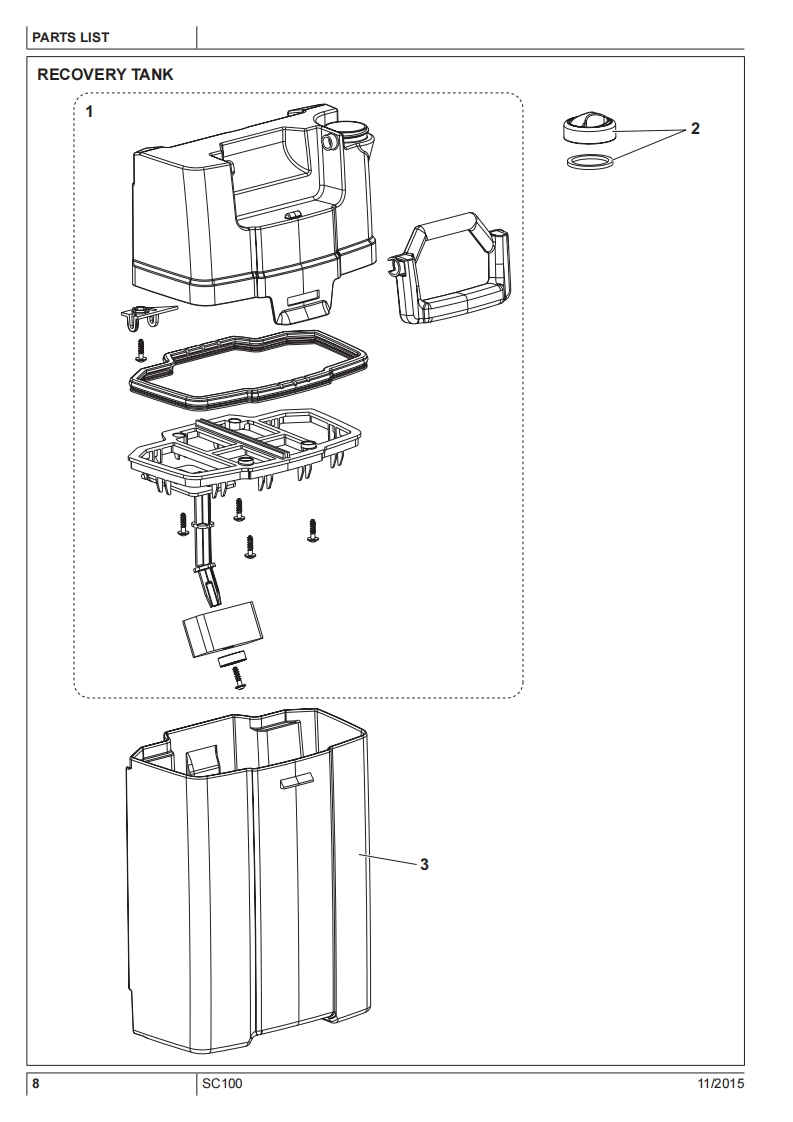 PARTS LIST

RECOVERY TANK

1

2

3

8 SC100 11/2015