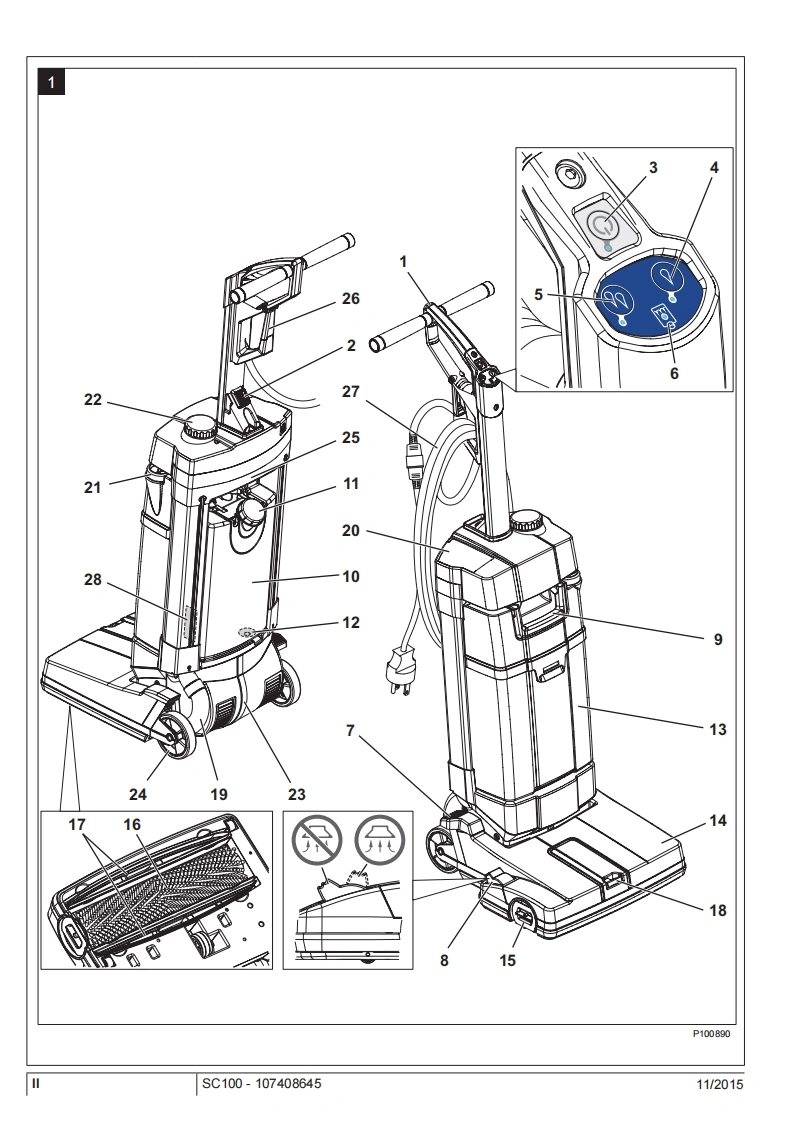 1

3
4
5
6
1
26
2
27
22
25
21
11
20
10
28
12
9
13
7
24
19
23
14
17
16
18
8
15

P100890

II
SC100 - 107408645
11/2015