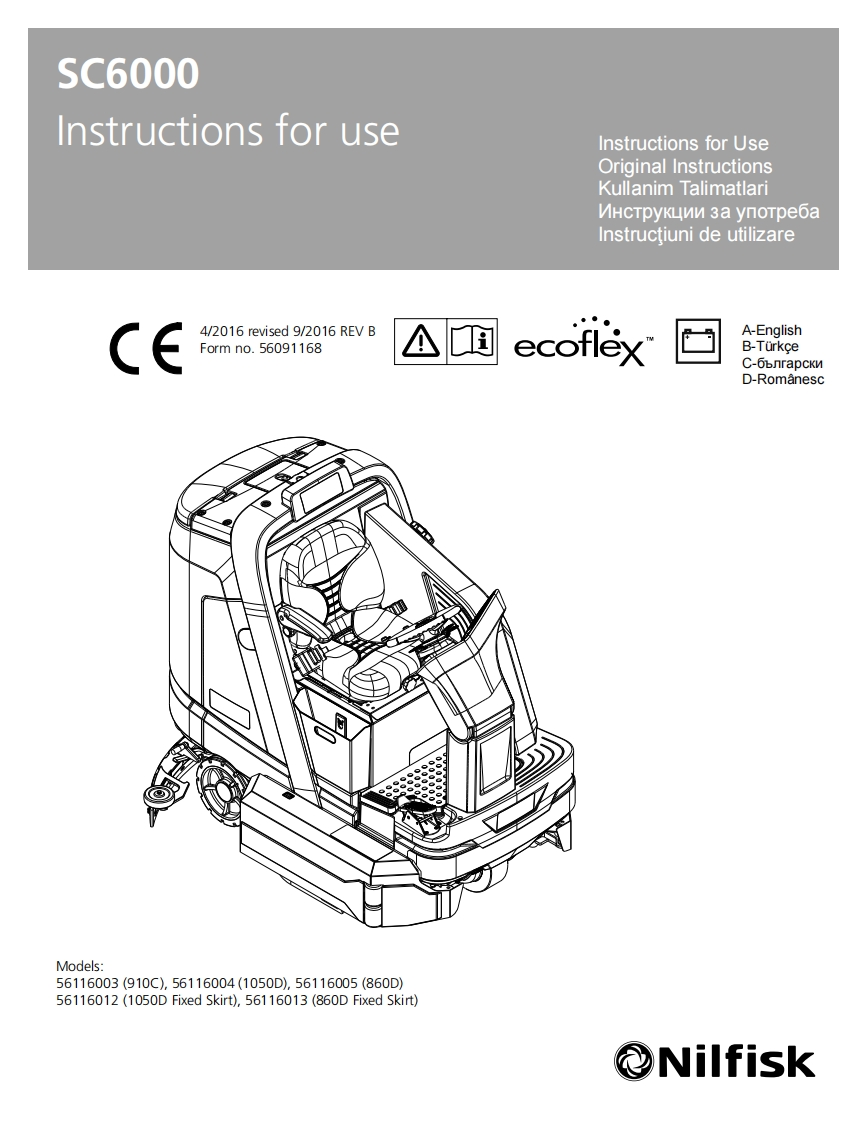 SC6000
Instructions for use

Instructions for Use
Original Instructions
Kullanim Talimatlari
Инструкции за употреба
Instrucţiuni de utilizare

CE

4/2016 revised 9/2016 REV B
Form no. 56091168

ecoflex™

A-English
B-Türkçe
C-български
D-Românesc

Models:
56116003 (910C), 56116004 (1050D), 56116005 (860D)
56116012 (1050D Fixed Skirt), 56116013 (860D Fixed Skirt)

Nilfisk