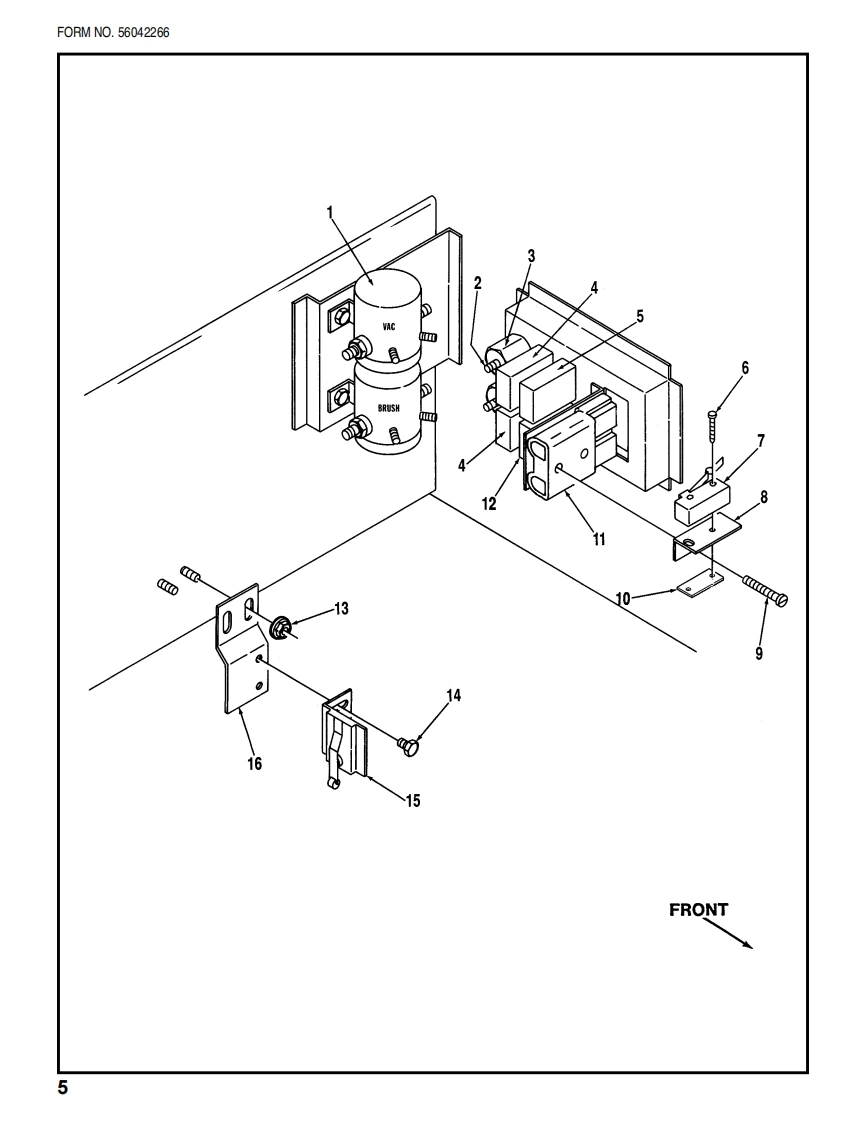 FORM NO. 56042266

1
VAC
BRUSH
2
3
4
5
6
7
8
4
12
11
10
9
13
14
16
15
FRONT

5