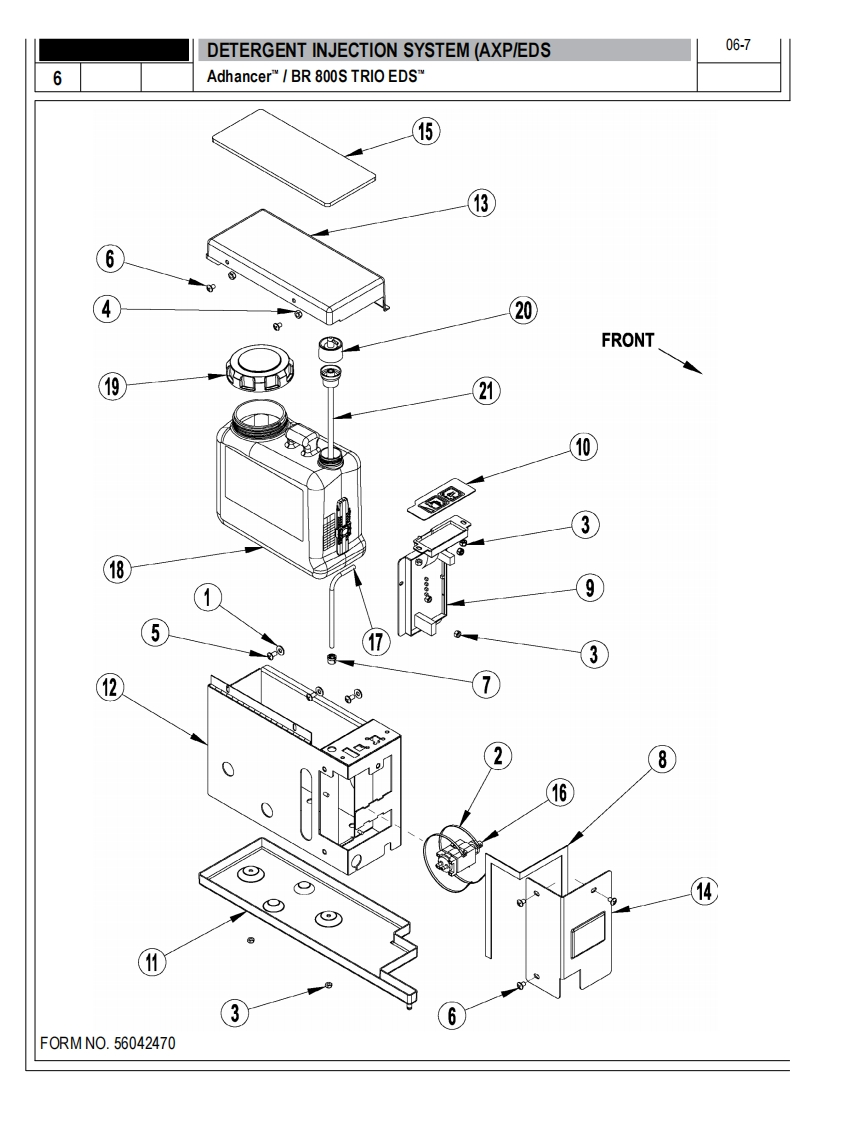 DETERGENT INJECTION SYSTEM (AXP/EDS

06-7

6

Adhancer™ / BR 800S TRIO EDS™

15

13

6

4

20

FRONT

19

21

10

3

18

9

1

5

17

3

7

12

2

8

16

14

11

3

6

FORM NO. 56042470