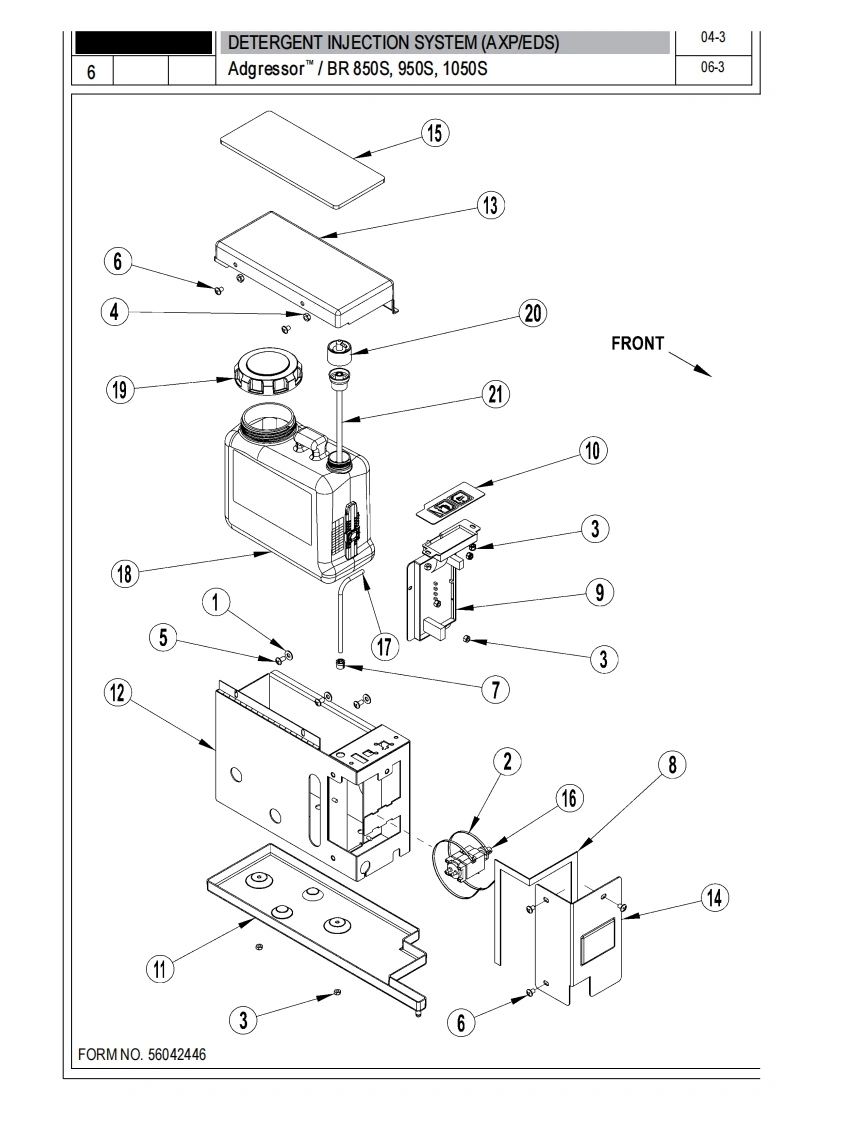 DETERGENT INJECTION SYSTEM (AXP/EDS)

04-3

6

Adgressor™ / BR 850S, 950S, 1050S

06-3

15

13

6

4

20

FRONT

19

21

10

3

18

9

1

5

17

3

7

12

2

8

16

14

11

3

6

FORM NO. 56042446