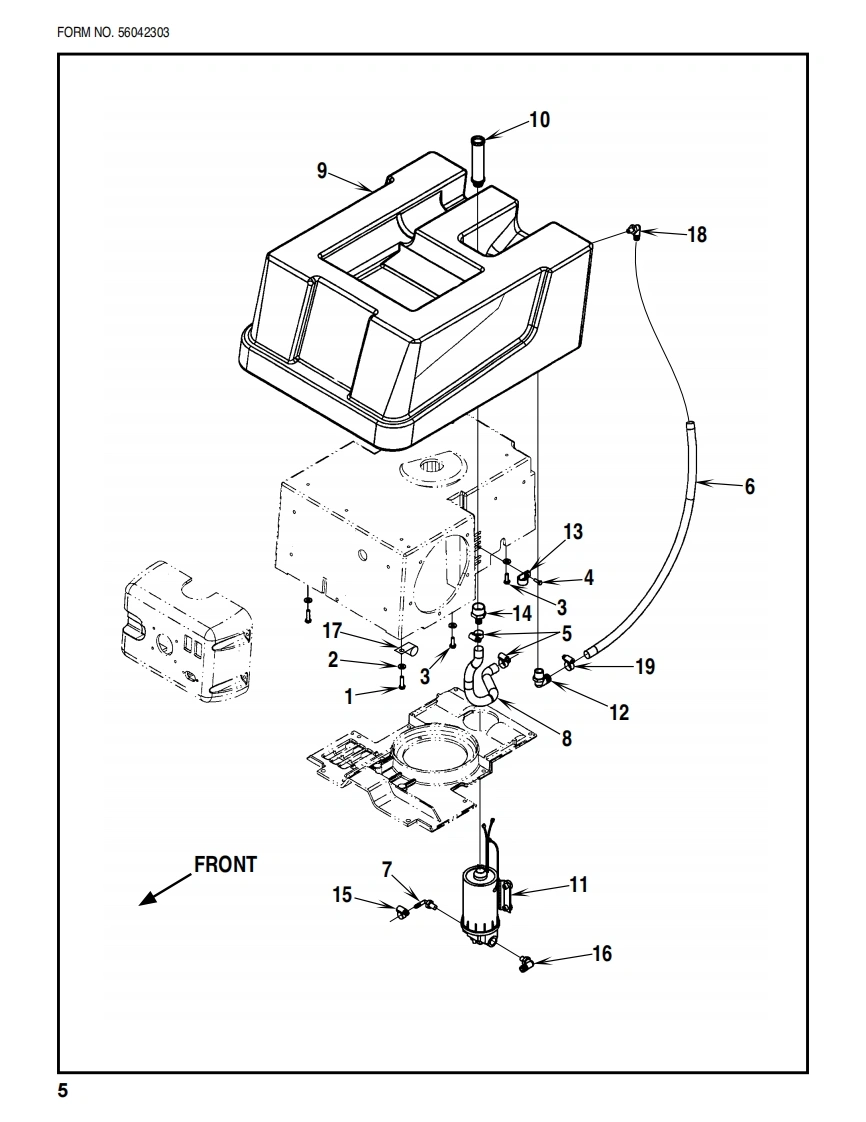 FORM NO. 56042303

10
9
18
6
13
4
3
14
17
5
2
3
19
1
12
8
FRONT
7
11
15
16

5