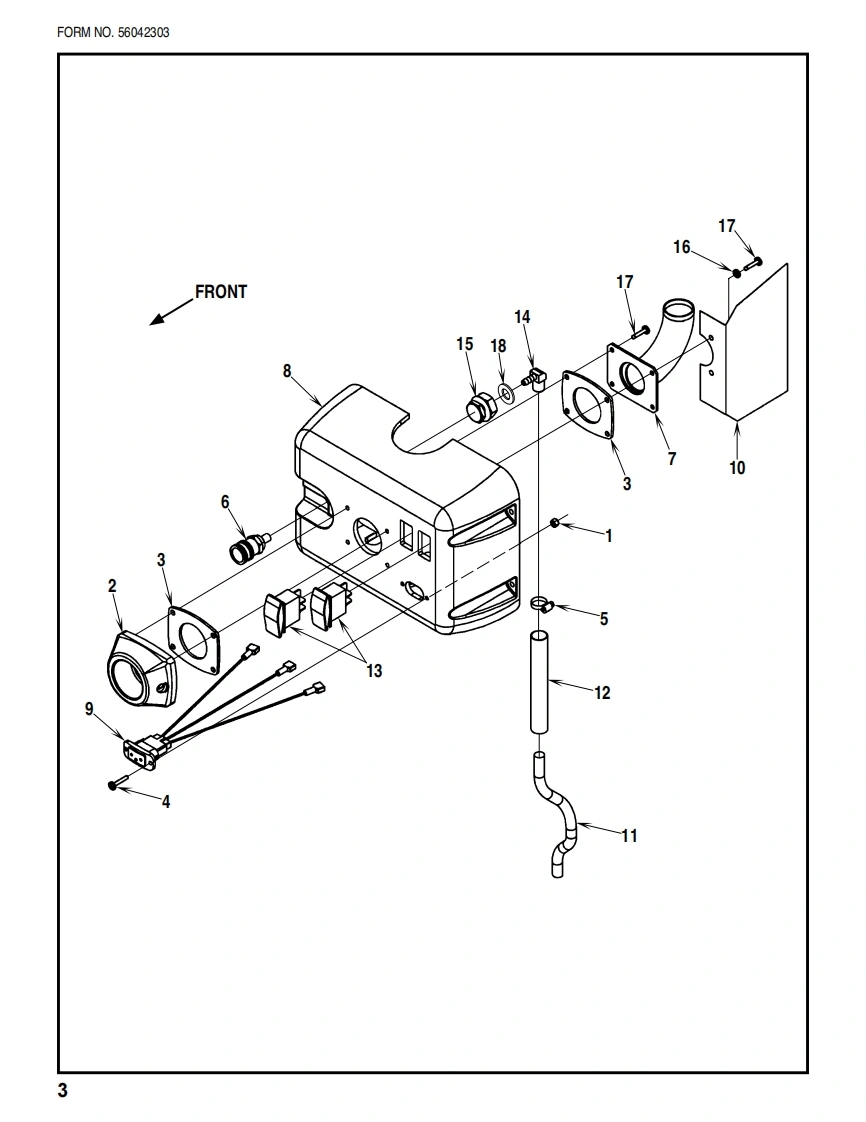 FORM NO. 56042303

FRONT

17
16
17
14
15
18
8
7
3
10
6
1
3
2
5
13
12
9
4
11

3