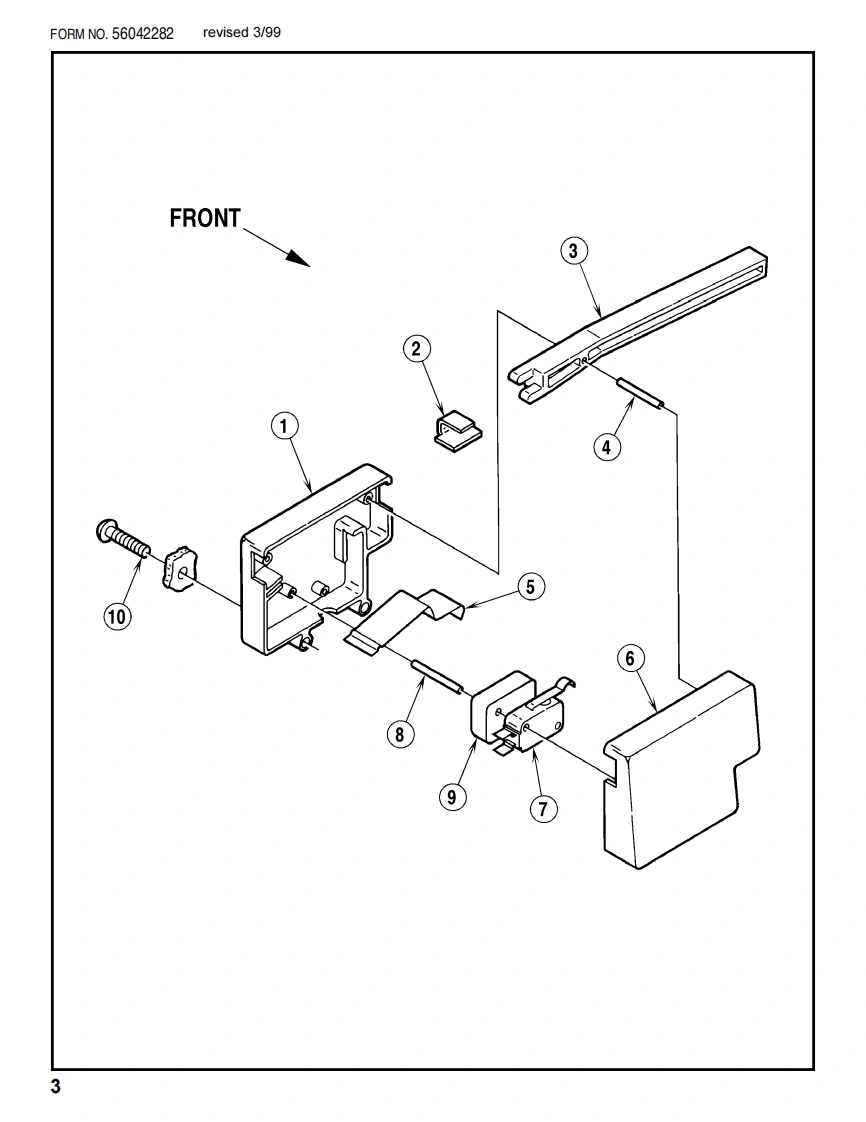 FORM NO. 56042282 revised 3/99

FRONT

3

2

1

4

10

5

6

8

9

7

3