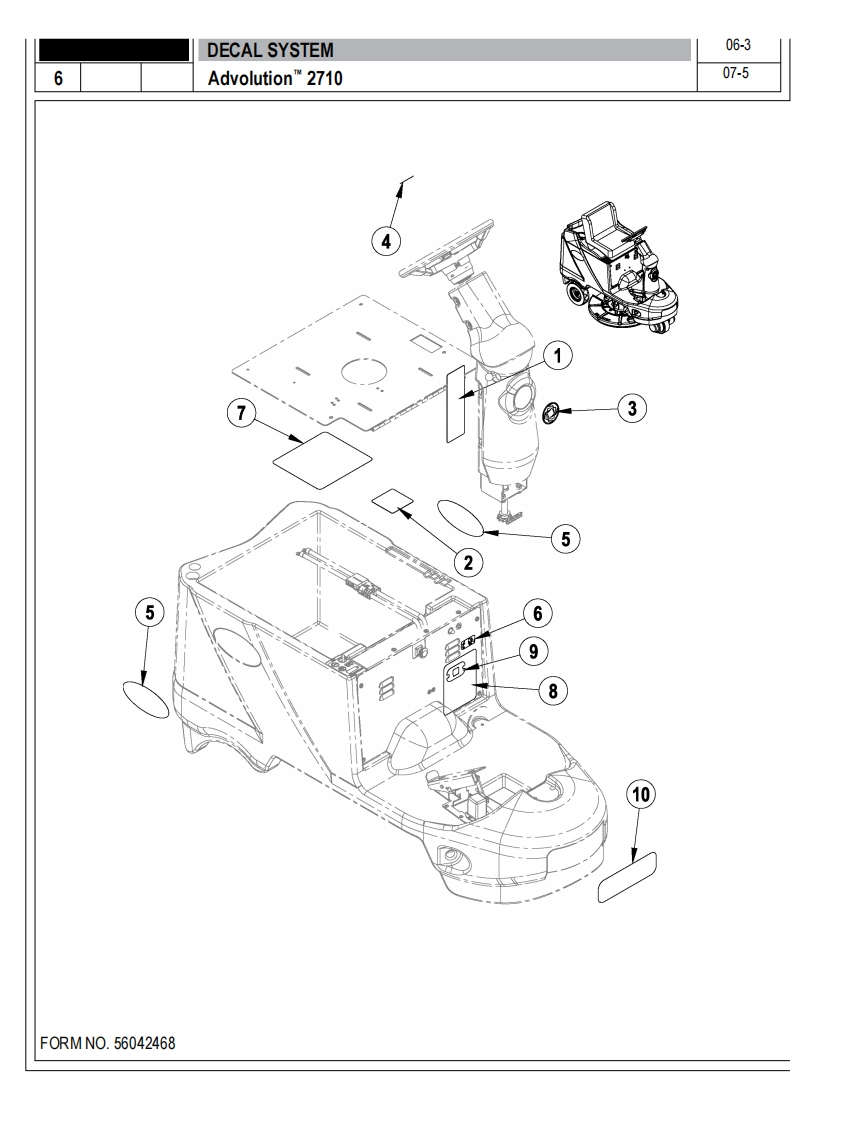 DECAL SYSTEM
06-3
6
Advolution™ 2710
07-5

4
1
3
7
5
2
5
6
9
8
10

FORM NO. 56042468