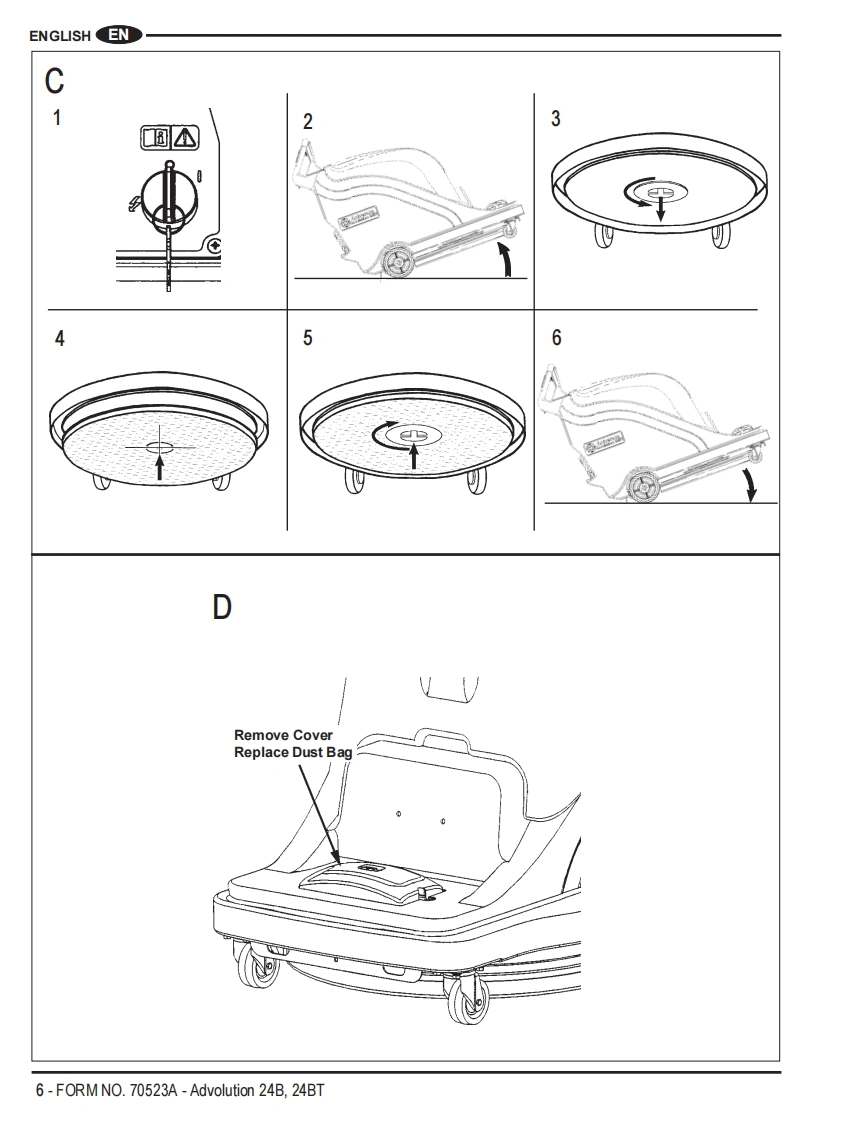 ENGLISH EN

C

1

2

3

4

5

6

D

Remove Cover
Replace Dust Bag

6 - FORM NO. 70523A - Advolution 24B, 24BT