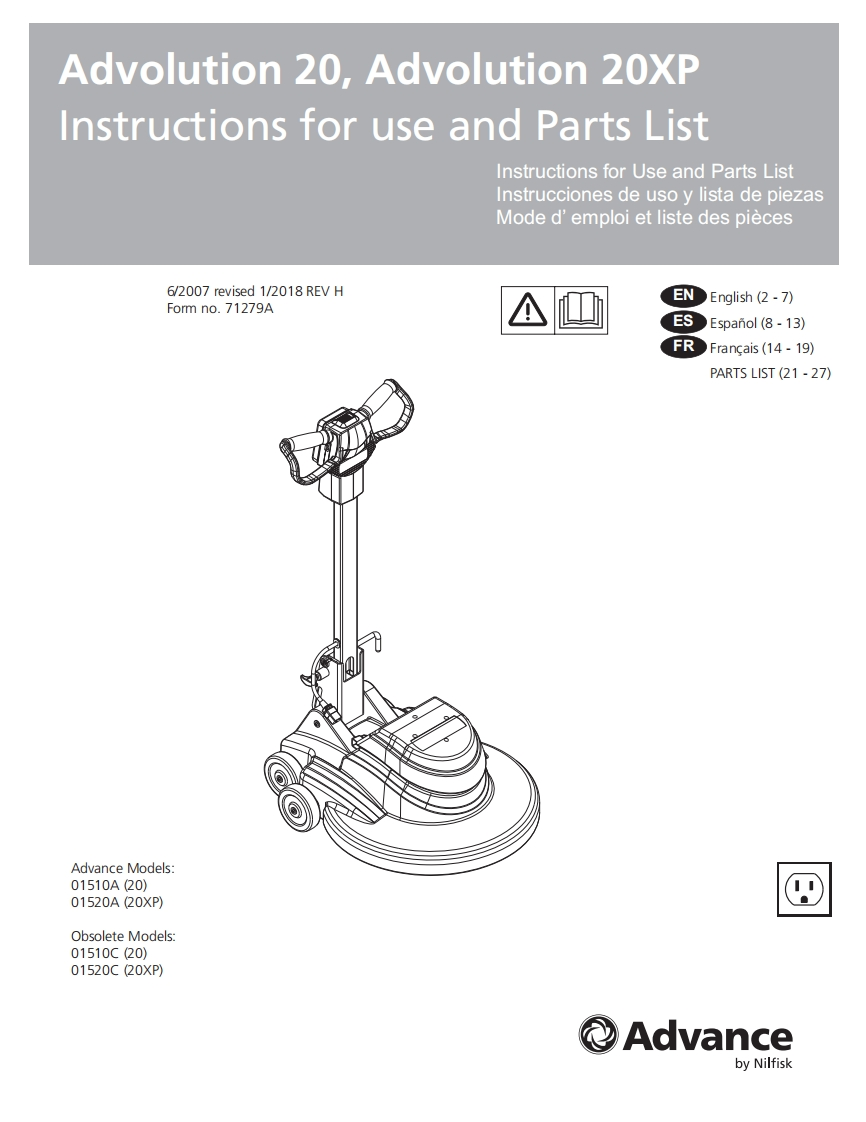 Advolution 20, Advolution 20XP
Instructions for use and Parts List

Instructions for Use and Parts List
Instrucciones de uso y lista de piezas
Mode d' emploi et liste des pièces

6/2007 revised 1/2018 REV H
Form no. 71279A

EN English (2 - 7)
ES Español (8 - 13)
FR Français (14 - 19)
PARTS LIST (21 - 27)

Advance Models:
01510A (20)
01520A (20XP)

Obsolete Models:
01510C (20)
01520C (20XP)

Advance
by Nilfisk