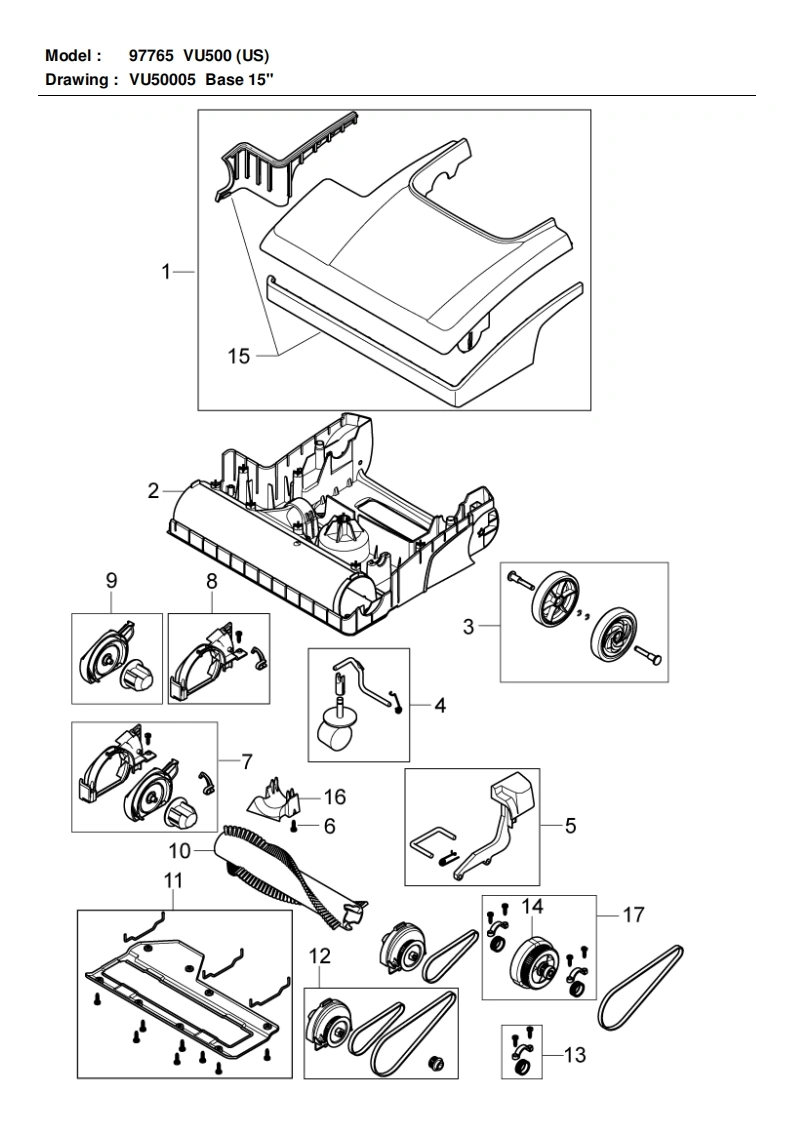 Model : 97765 VU500 (US)
Drawing : VU50005 Base 15"

1
15
2
9
8
3
4
7
16
6
5
10
11
14
17
12
13