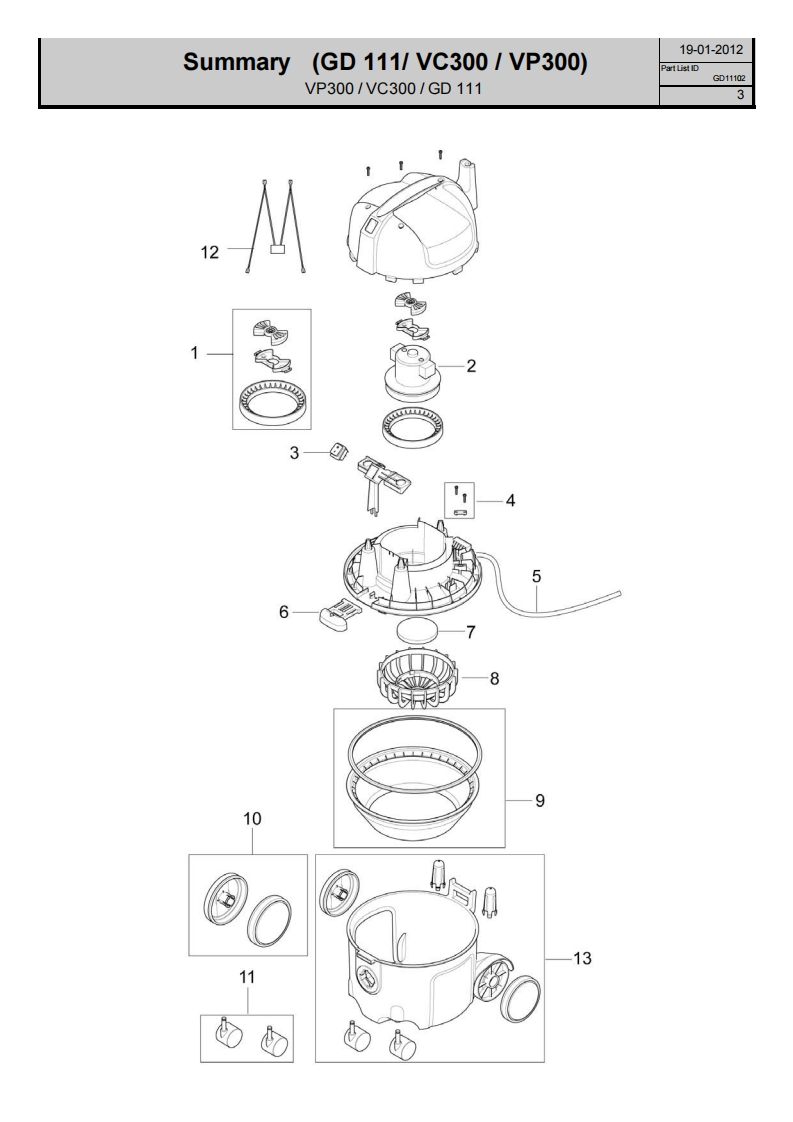 Summary (GD 111/ VC300 / VP300)
VP300 / VC300 / GD 111

19-01-2012
Part List ID
GD11102
3

12
1
2
3
4
5
6
7
8
9
10
11
13