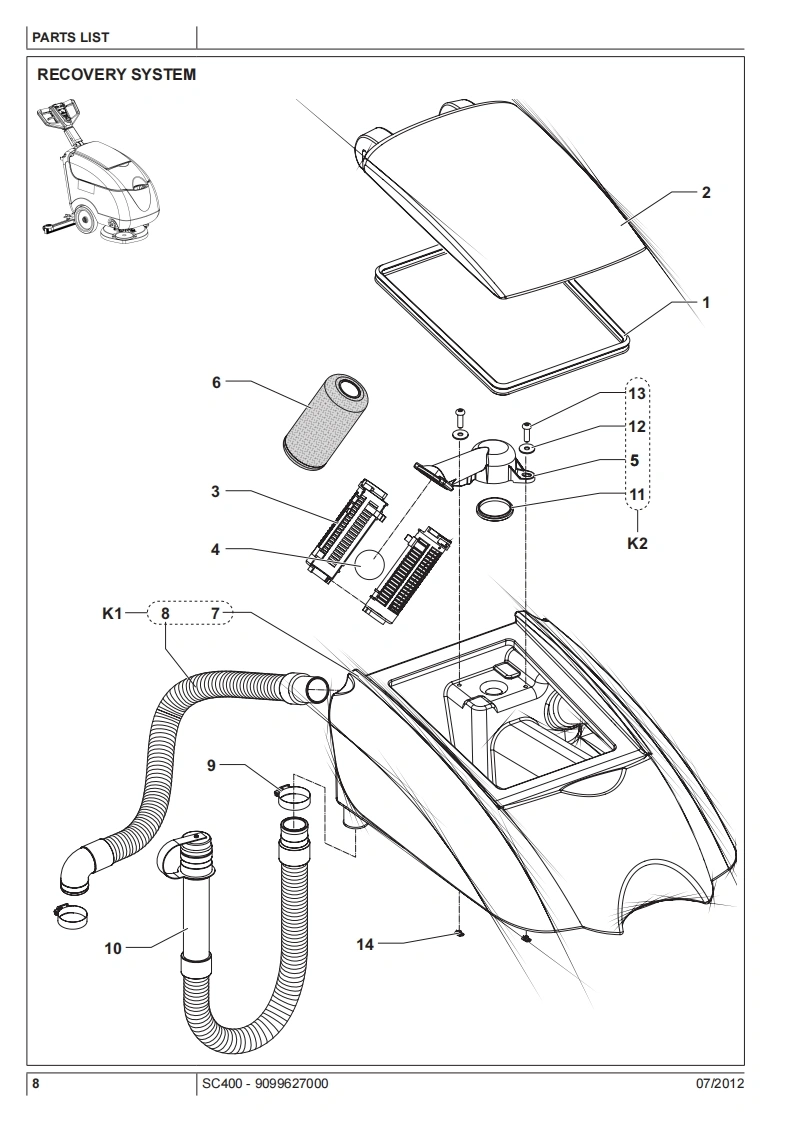 PARTS LIST

RECOVERY SYSTEM

2

1

6

13

12

5

11

K2

3

4

K1 8 7

9

10

14

8

SC400 - 9099627000

07/2012