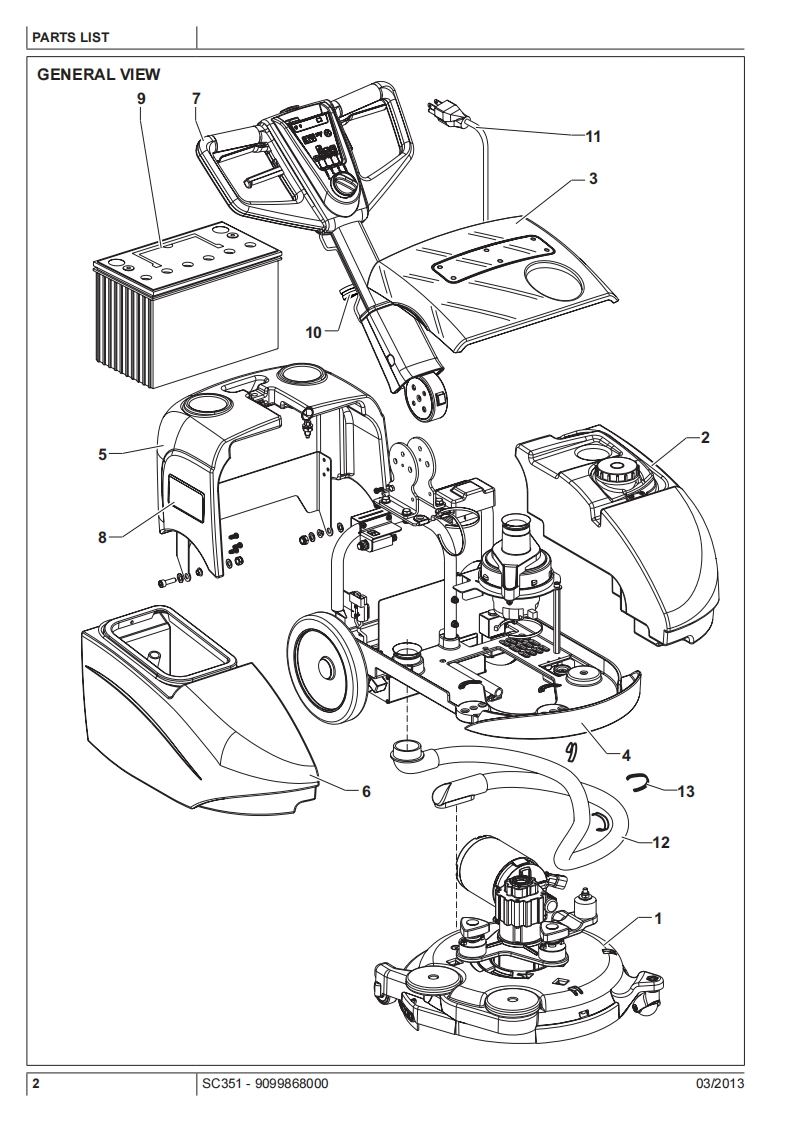 PARTS LIST

GENERAL VIEW

9
7
11
3
10
5
2
8
4
6
13
12
1

2
SC351 - 9099868000
03/2013