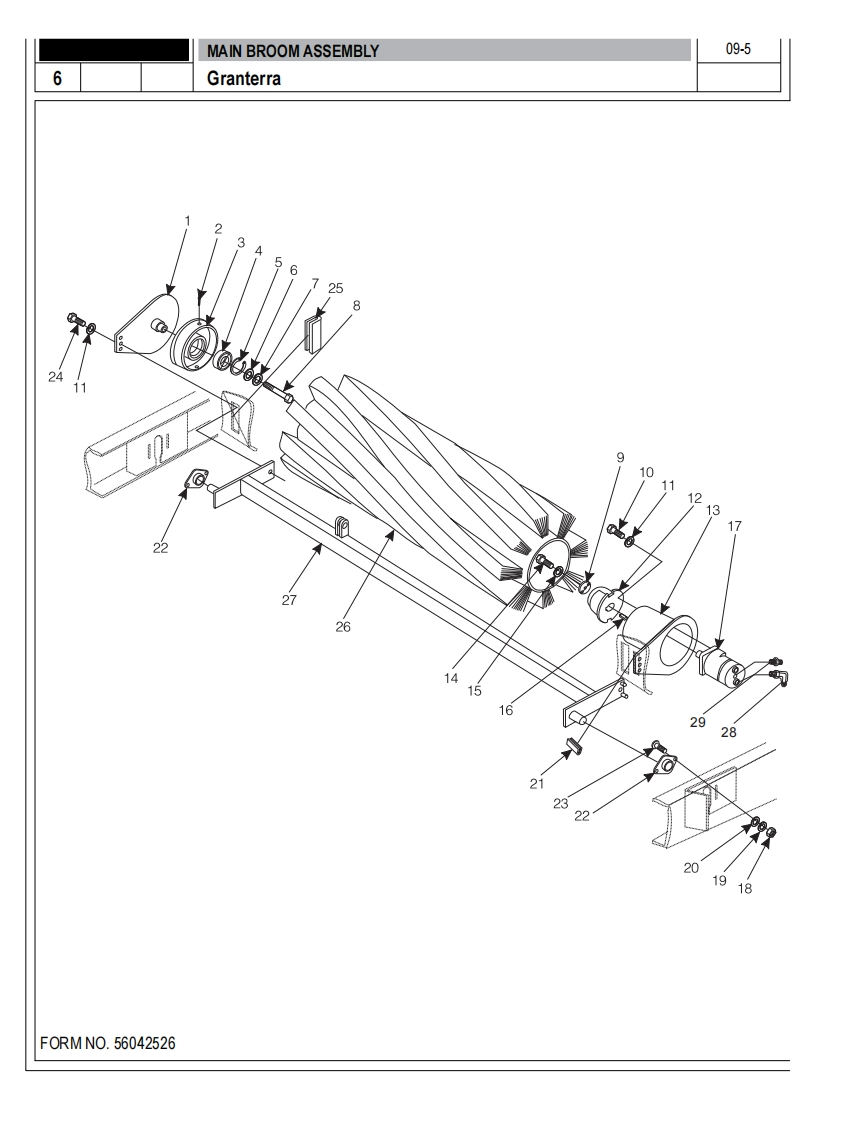 MAIN BROOM ASSEMBLY

09-5

6

Granterra

1
2
3
4
5
6
7
25
8
24
11
22
27
26
9
10
11
12
13
17
14
15
16
29
28
21
23
22
20
19
18

FORM NO. 56042526