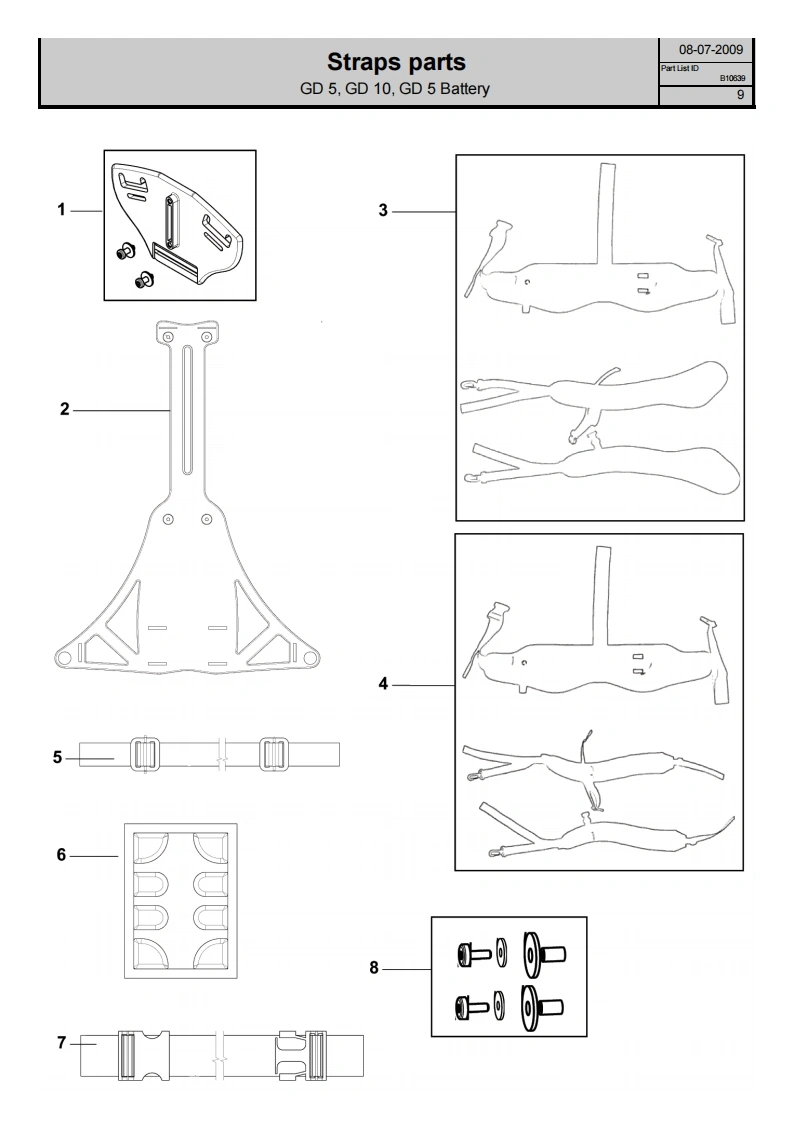 Straps parts
GD 5, GD 10, GD 5 Battery

08-07-2009
Part List ID
B10639
9

1
2
3
4
5
6
7
8