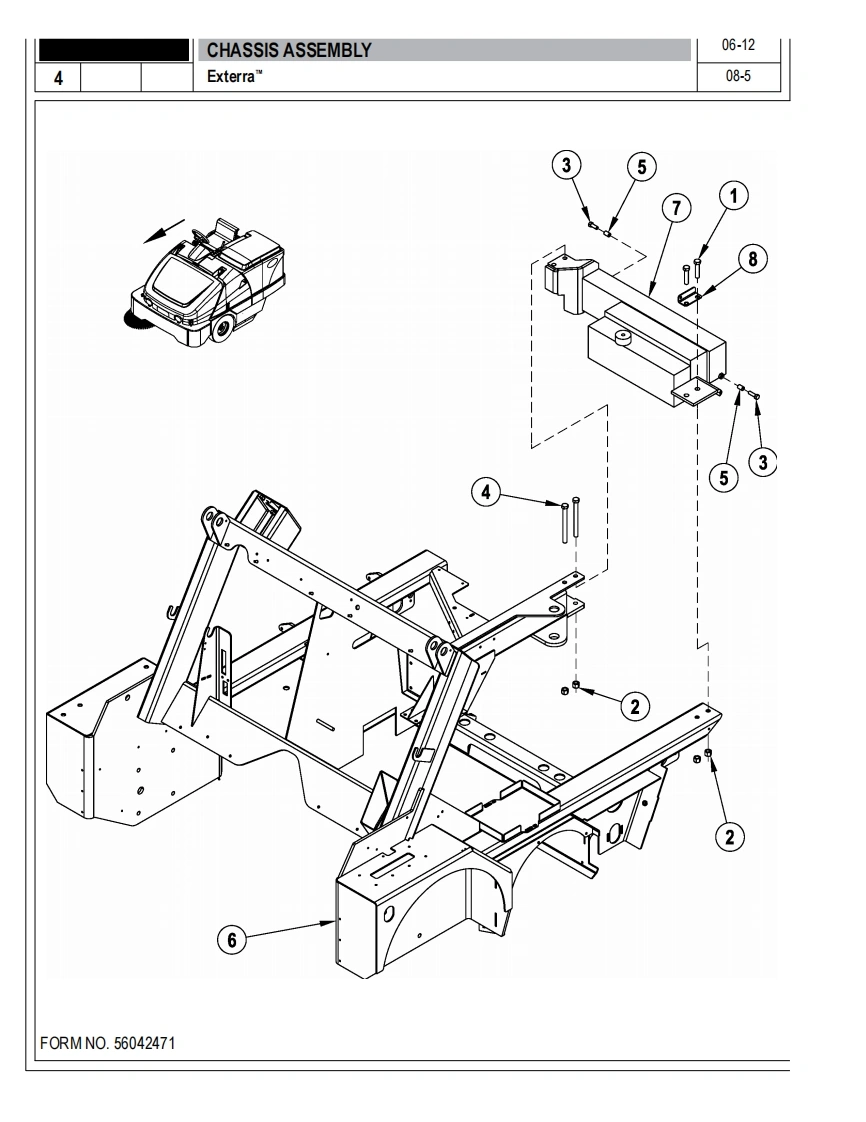 CHASSIS ASSEMBLY
06-12
4
Exterra™
08-5

3
5
7
1
8
5
3
4
2
2
6

FORM NO. 56042471