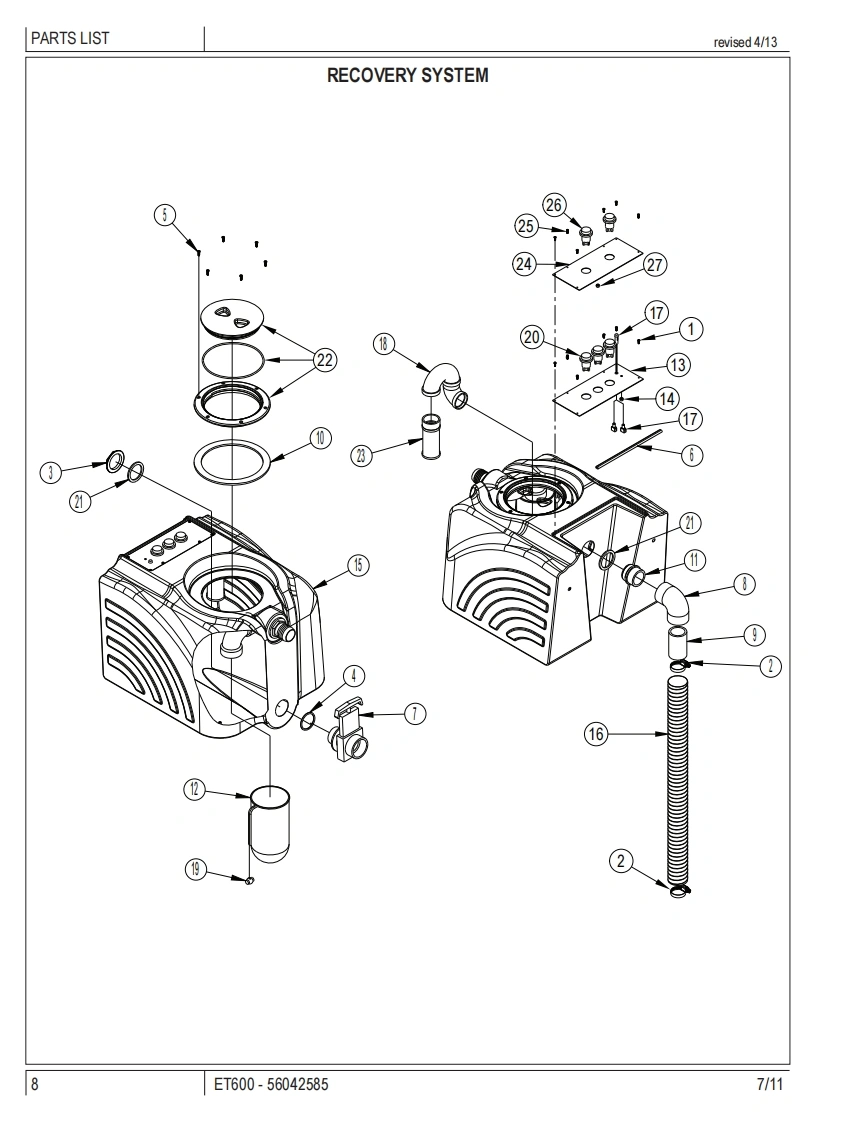 PARTS LIST

revised 4/13

RECOVERY SYSTEM

5
22
10
3
21
15
4
7
12
19
18
23
26
25
24
27
17
1
20
13
14
17
6
21
11
8
9
2
16
2

8

ET600 - 56042585

7/11