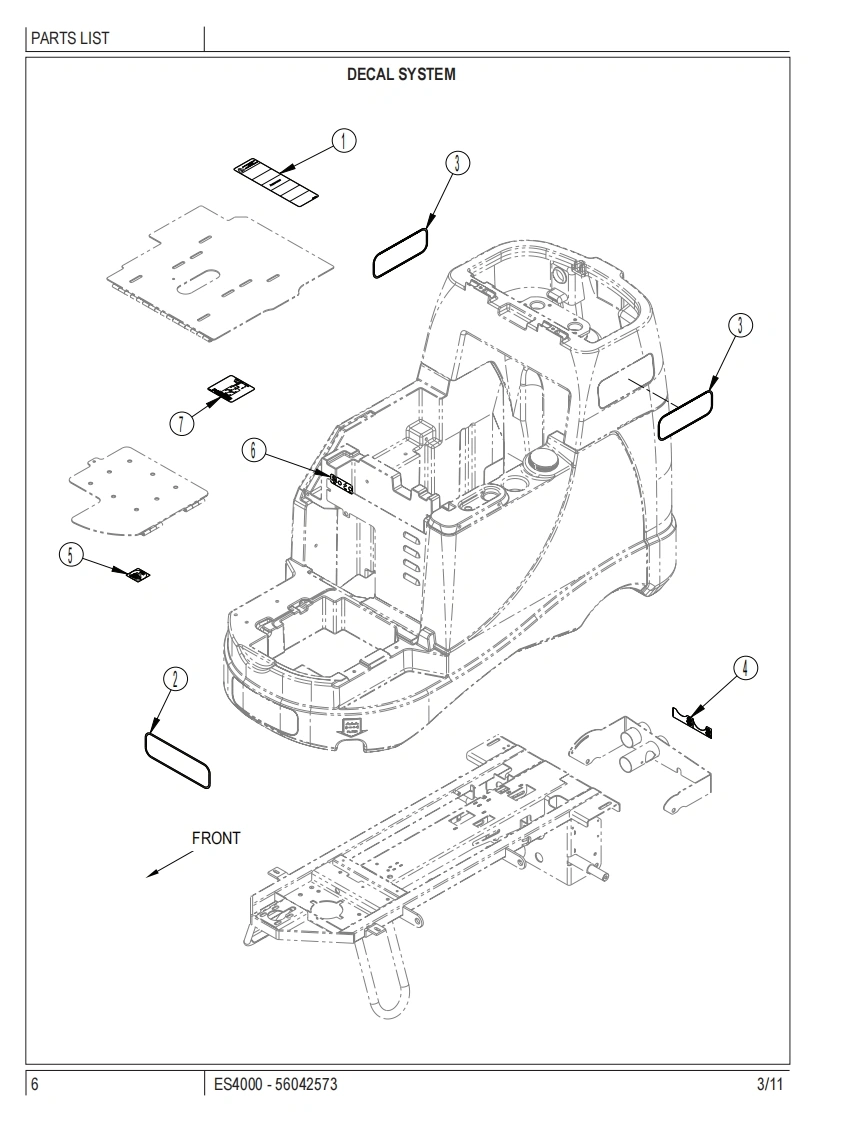 PARTS LIST

DECAL SYSTEM

1
3
3
7
6
5
2
4
FRONT

6
ES4000 - 56042573
3/11