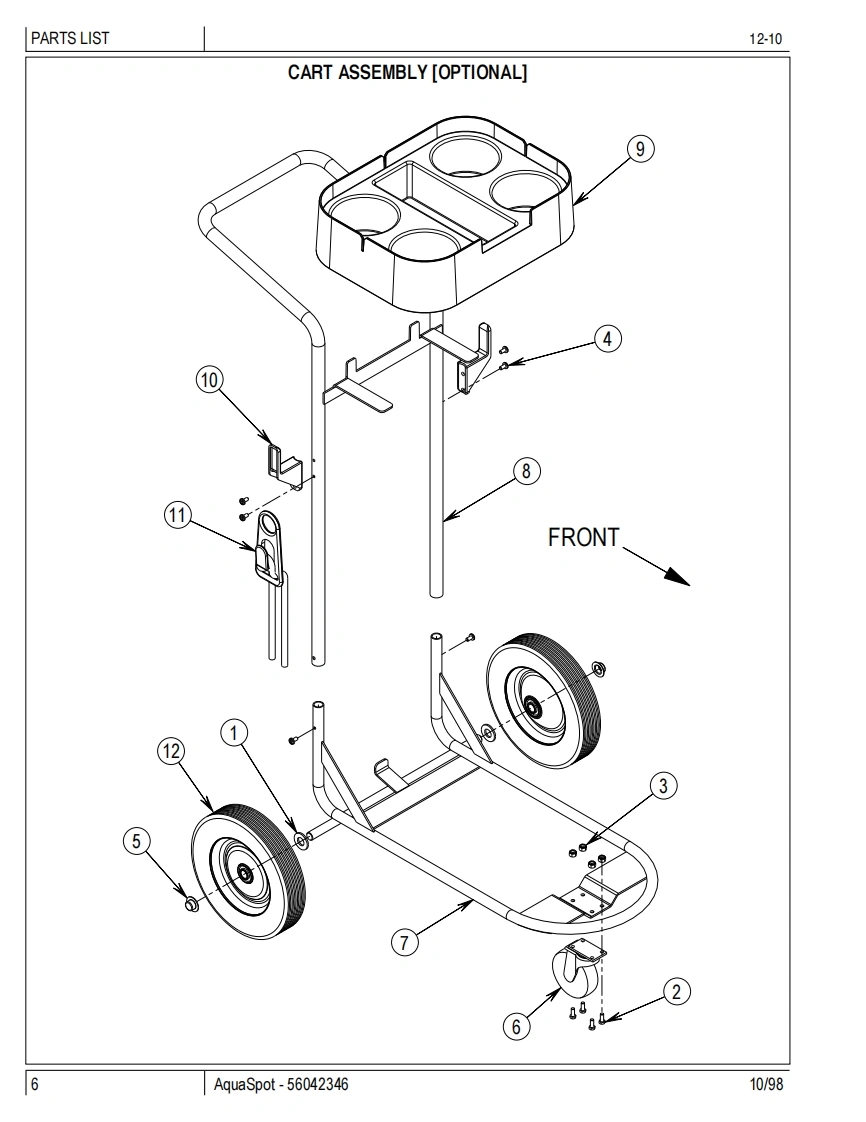 PARTS LIST

12-10

CART ASSEMBLY [OPTIONAL]

9

4

10

8

11

FRONT

1

12

3

5

7

2

6

6

AquaSpot - 56042346

10/98