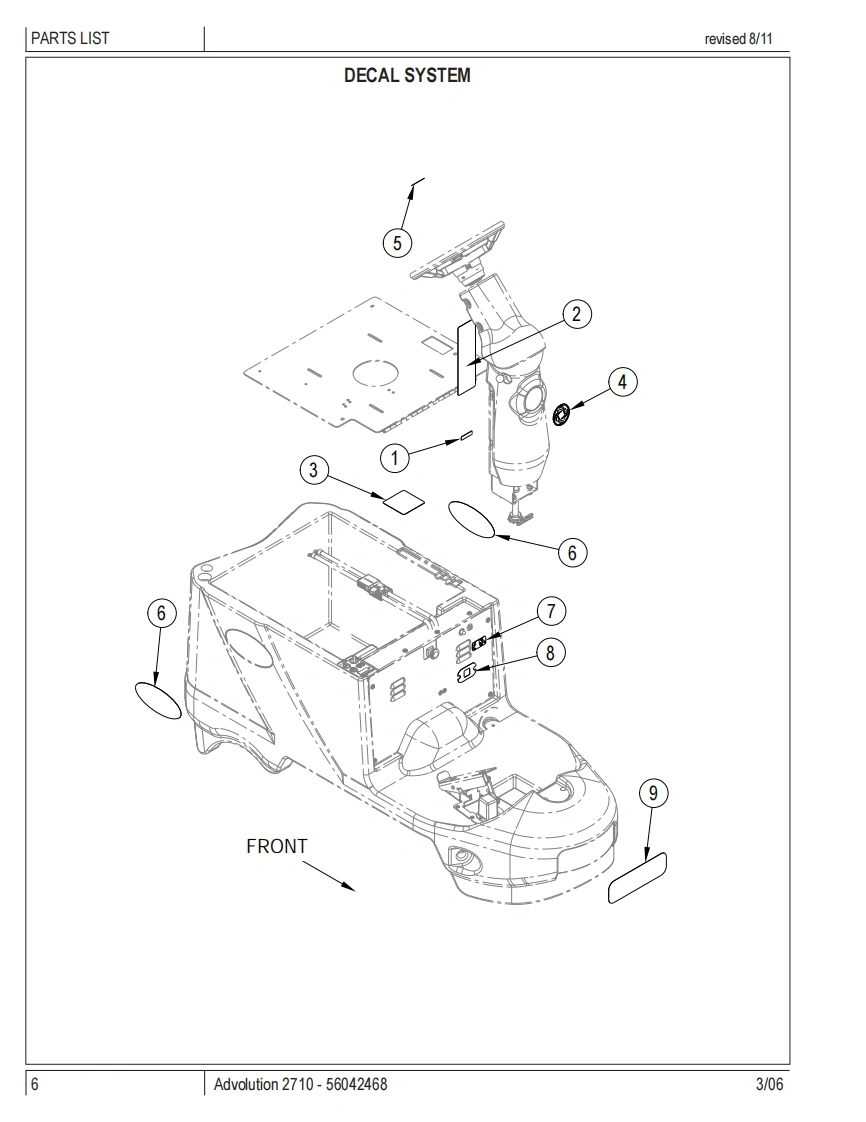 PARTS LIST

revised 8/11

DECAL SYSTEM

5

2

4

1

3

6

6

7

8

9

FRONT

6

Advolution 2710 - 56042468

3/06