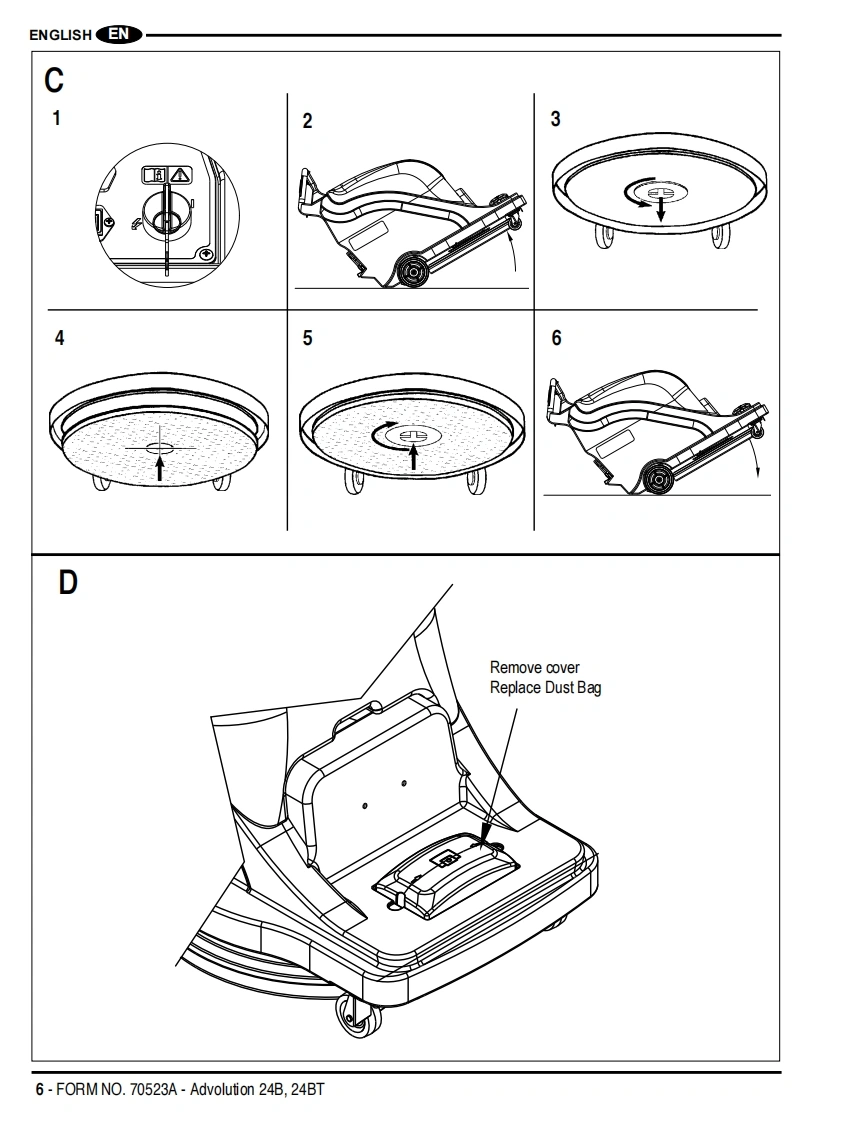 ENGLISH EN

C

1

2

3

4

5

6

D

Remove cover
Replace Dust Bag

6 - FORM NO. 70523A - Advolution 24B, 24BT