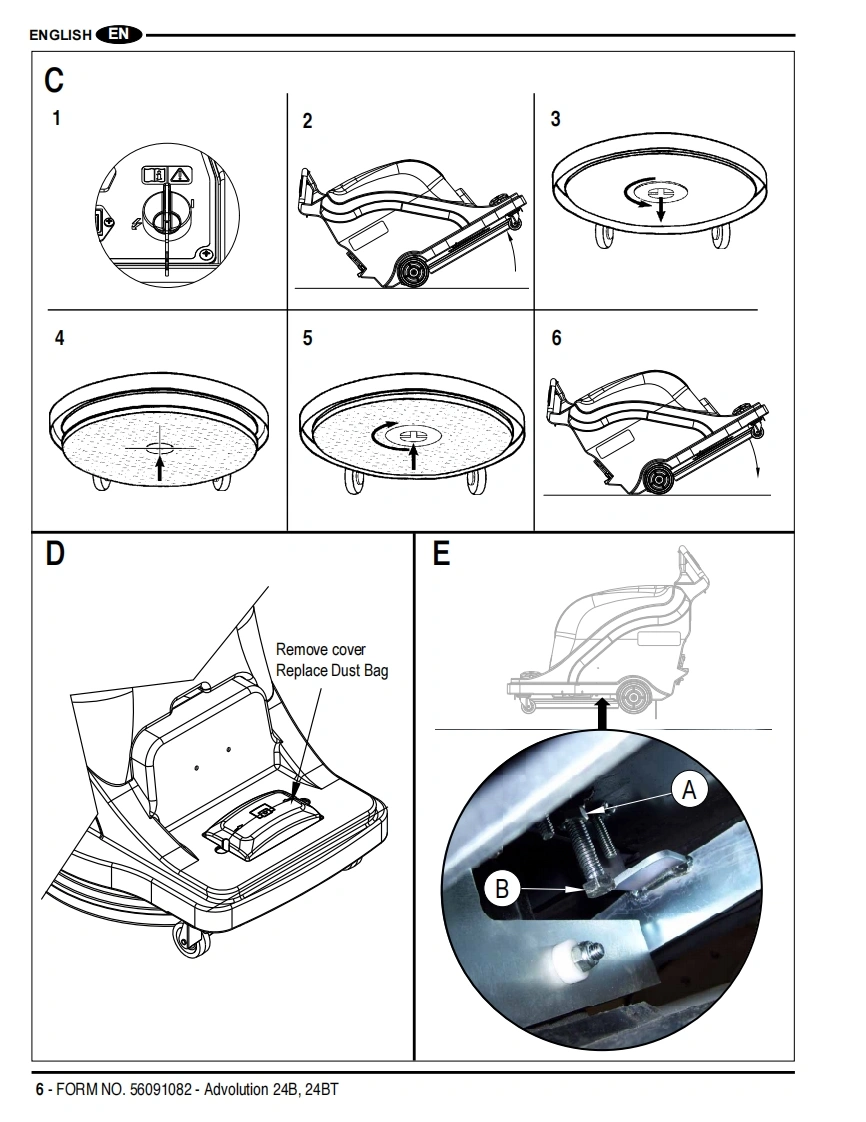 ENGLISH EN

C

1

2

3

4

5

6

D

Remove cover
Replace Dust Bag

E

A

B

6 - FORM NO. 56091082 - Advolution 24B, 24BT