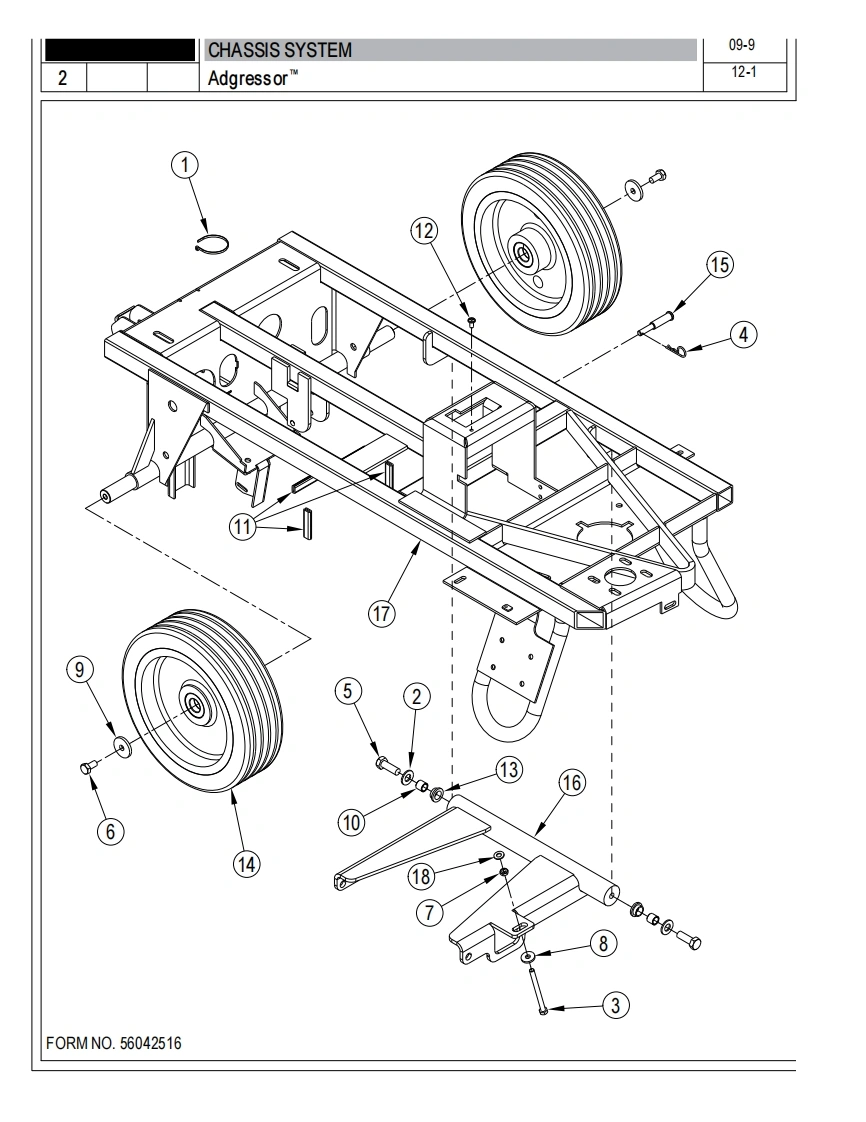 CHASSIS SYSTEM
09-9
2
Adgressor™
12-1

1
12
15
4
11
17
9
5
2
13
16
10
6
14
18
7
8
3

FORM NO. 56042516