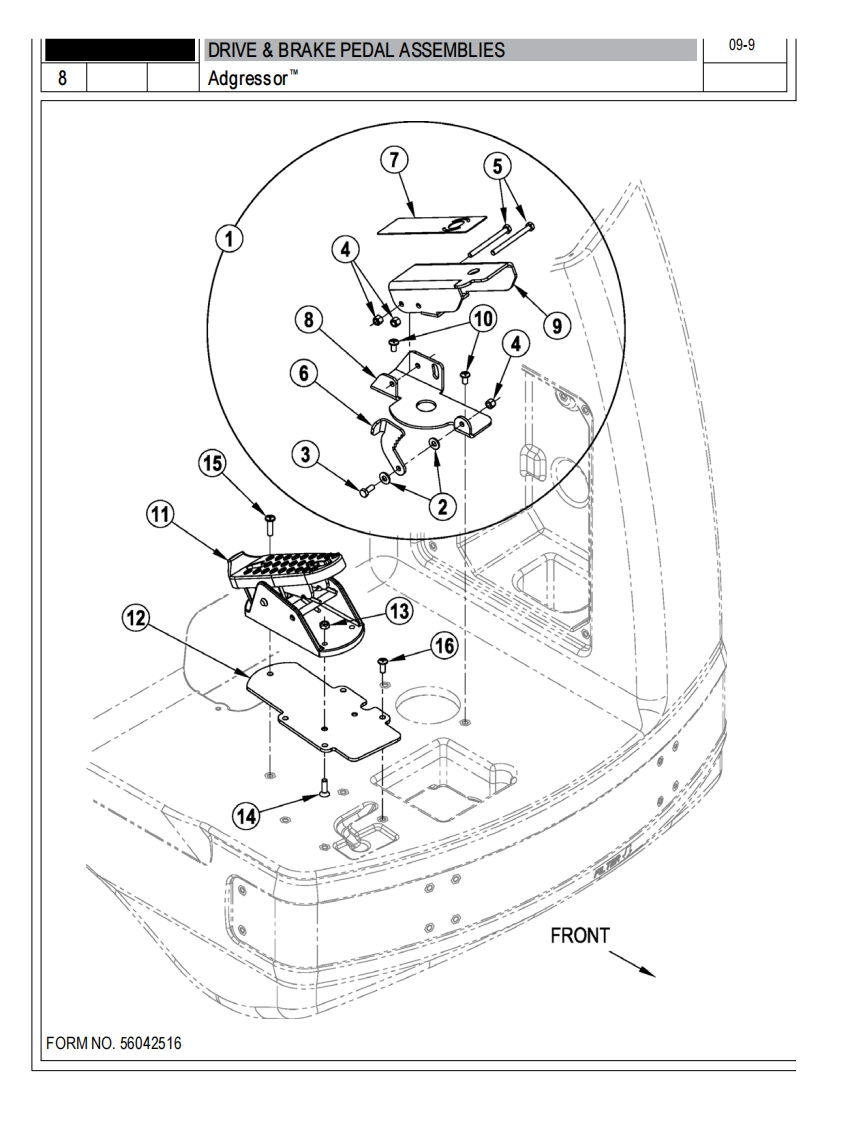 DRIVE & BRAKE PEDAL ASSEMBLIES
09-9
8
Adgressor™

7
5
1
4
9
8
10
4
6
3
2
15
11
13
12
16
14
FRONT

FORM NO. 56042516