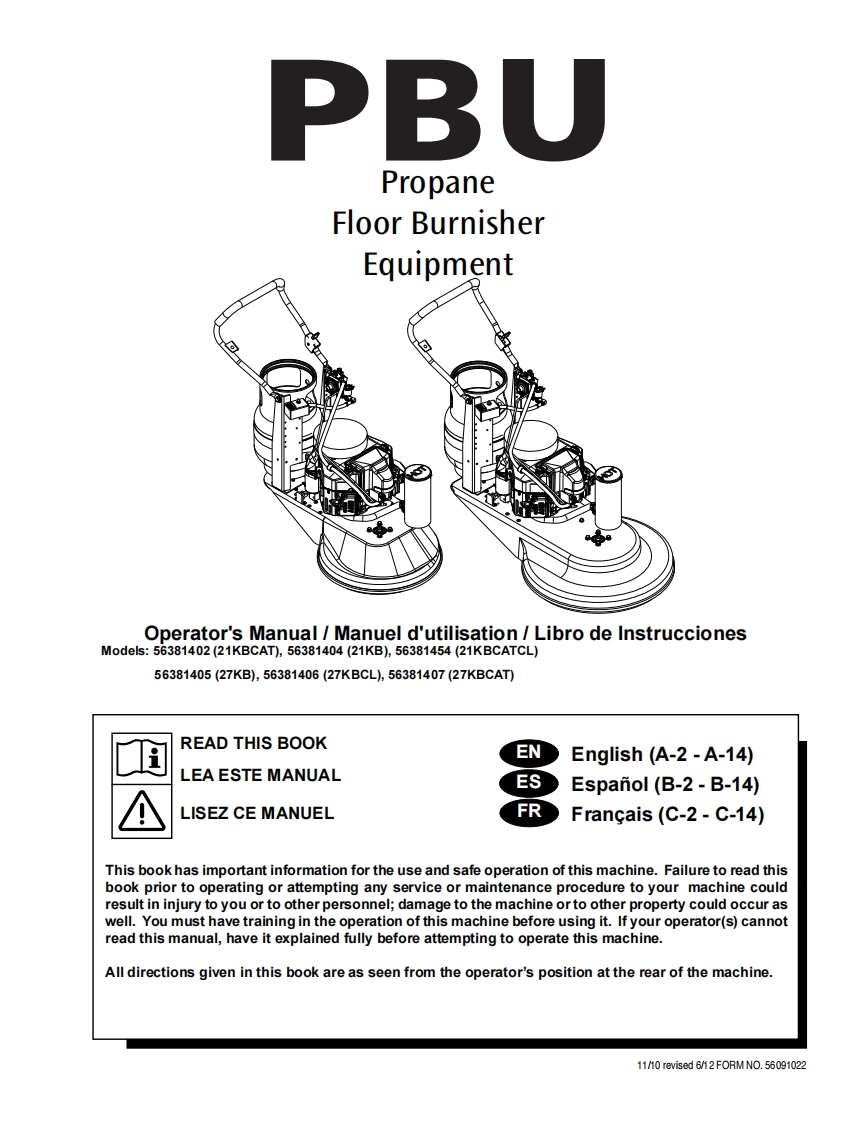 PBU
Propane
Floor Burnisher
Equipment

Operator's Manual / Manuel d'utilisation / Libro de Instrucciones
Models: 56381402 (21KBCAT), 56381404 (21KB), 56381454 (21KBCATCL)
56381405 (27KB), 56381406 (27KBCL), 56381407 (27KBCAT)

READ THIS BOOK
LEA ESTE MANUAL
LISEZ CE MANUEL

EN English (A-2 - A-14)
ES Español (B-2 - B-14)
FR Français (C-2 - C-14)

This book has important information for the use and safe operation of this machine. Failure to read this book prior to operating or attempting any service or maintenance procedure to your machine could result in injury to you or to other personnel; damage to the machine or to other property could occur as well. You must have training in the operation of this machine before using it. If your operator(s) cannot read this manual, have it explained fully before attempting to operate this machine.

All directions given in this book are as seen from the operator's position at the rear of the machine.

11/10 revised 6/12 FORM NO. 56091022