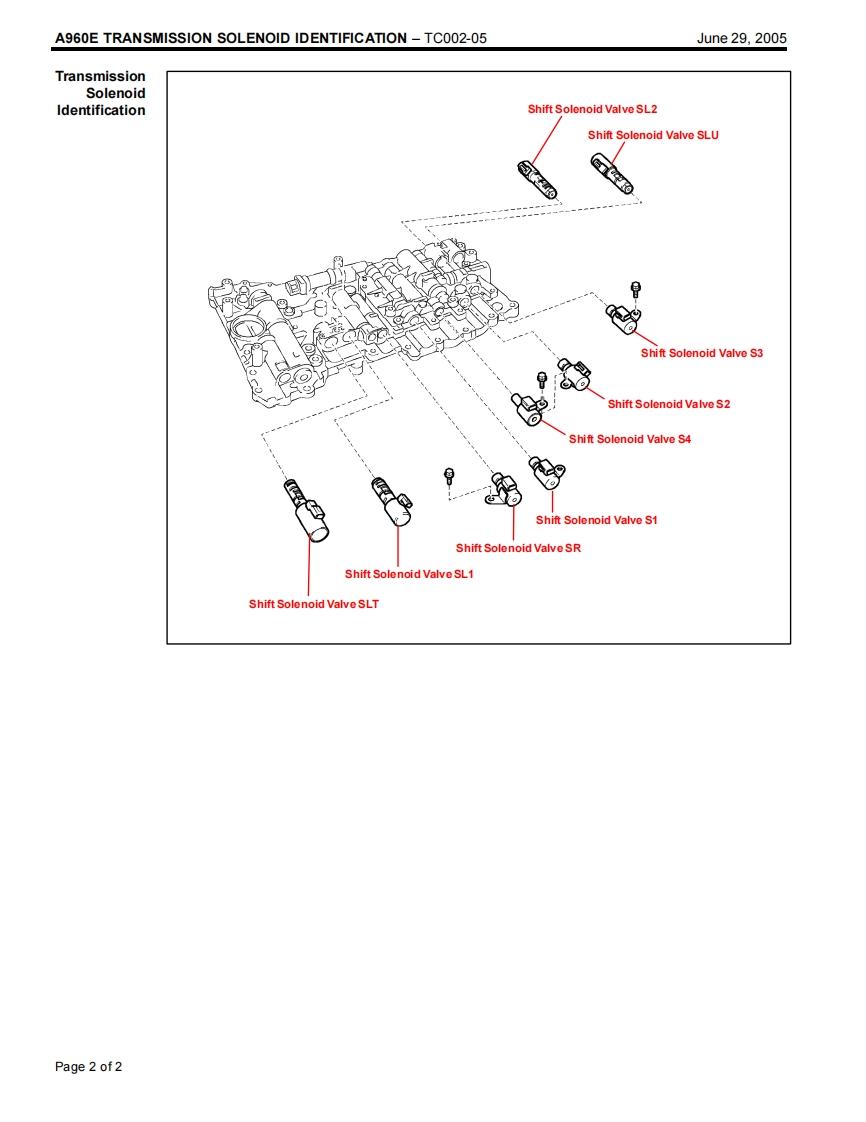 A960E TRANSMISSION SOLENOID IDENTIFICATION – TC002-05 June 29, 2005

Transmission Solenoid Identification

Shift Solenoid Valve SL2

Shift Solenoid Valve SLU

Shift Solenoid Valve S3

Shift Solenoid Valve S2

Shift Solenoid Valve S4

Shift Solenoid Valve S1

Shift Solenoid Valve SR

Shift Solenoid Valve SL1

Shift Solenoid Valve SLT

Page 2 of 2