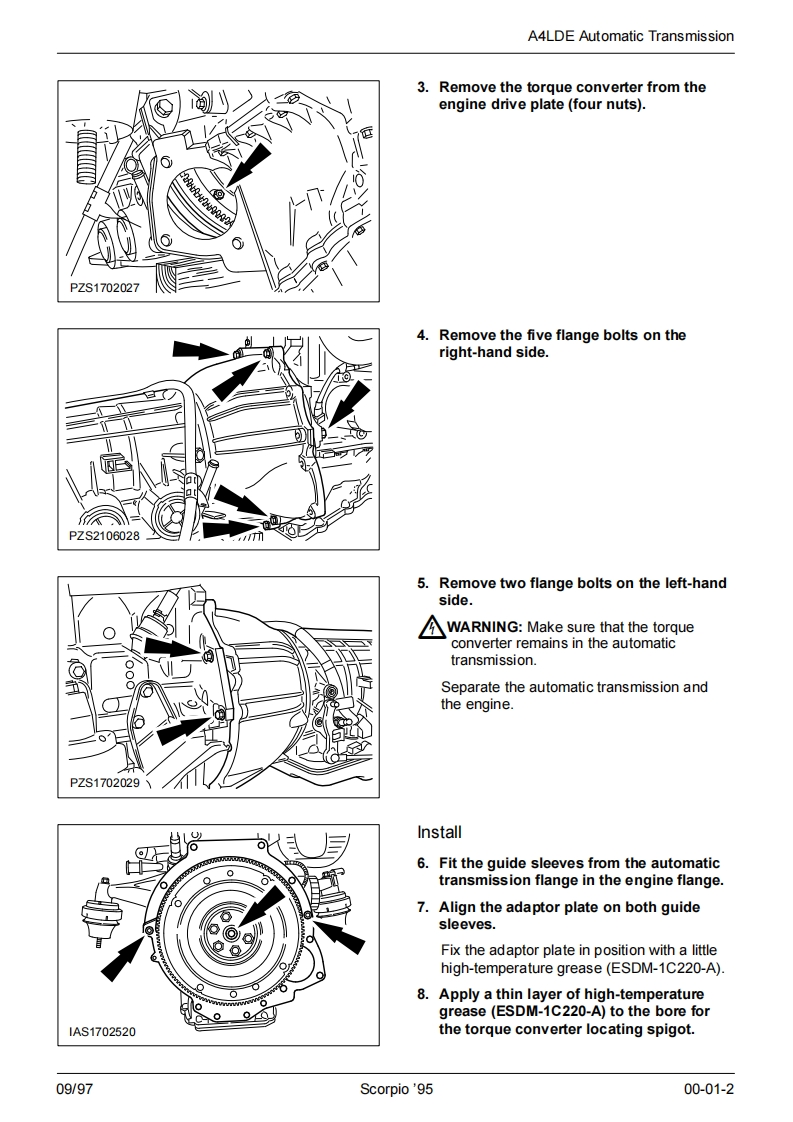 A4LDE Automatic Transmission

PZS1702027

3. Remove the torque converter from the engine drive plate (four nuts).

PZS2106028

4. Remove the five flange bolts on the right-hand side.

PZS1702029

5. Remove two flange bolts on the left-hand side.

WARNING: Make sure that the torque converter remains in the automatic transmission.

Separate the automatic transmission and the engine.

IAS1702520

Install

6. Fit the guide sleeves from the automatic transmission flange in the engine flange.

7. Align the adaptor plate on both guide sleeves.

Fix the adaptor plate in position with a little high-temperature grease (ESDM-1C220-A).

8. Apply a thin layer of high-temperature grease (ESDM-1C220-A) to the bore for the torque converter locating spigot.

09/97 Scorpio '95 00-01-2