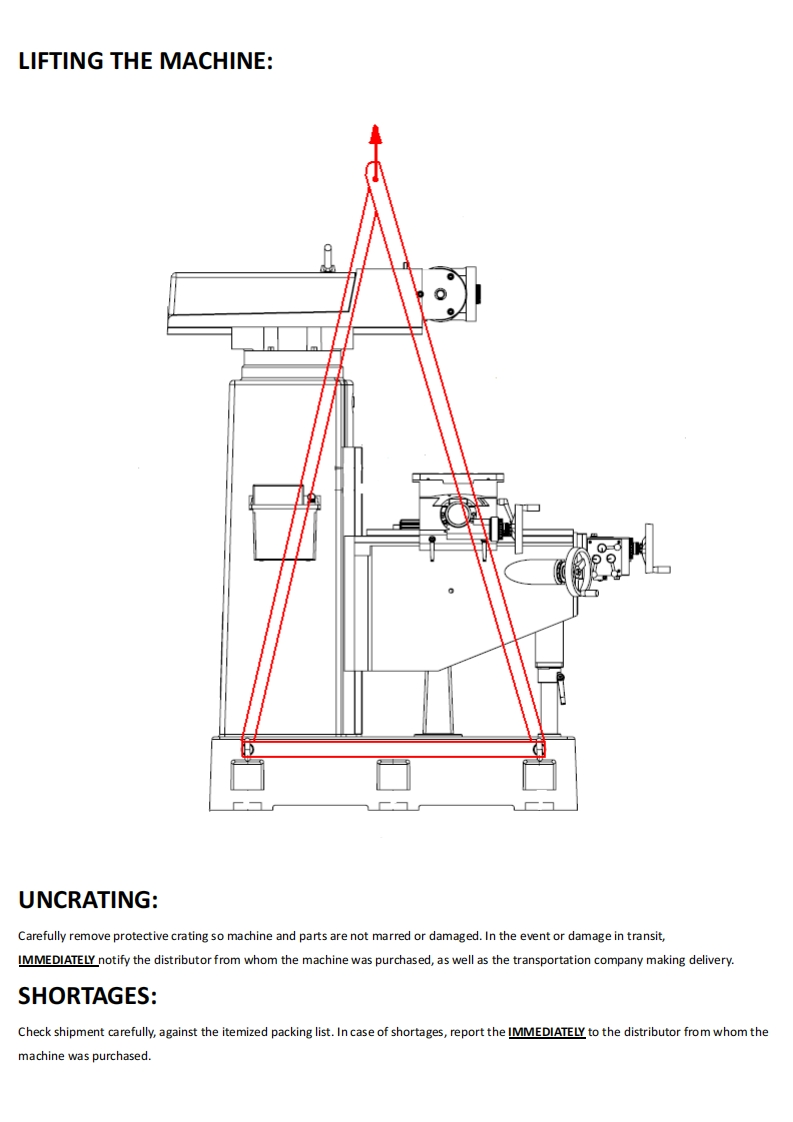 LIFTING THE MACHINE:

UNCRATING:

Carefully remove protective crating so machine and parts are not marred or damaged. In the event or damage in transit, IMMEDIATELY notify the distributor from whom the machine was purchased, as well as the transportation company making delivery.

SHORTAGES:

Check shipment carefully, against the itemized packing list. In case of shortages, report the IMMEDIATELY to the distributor from whom the machine was purchased.